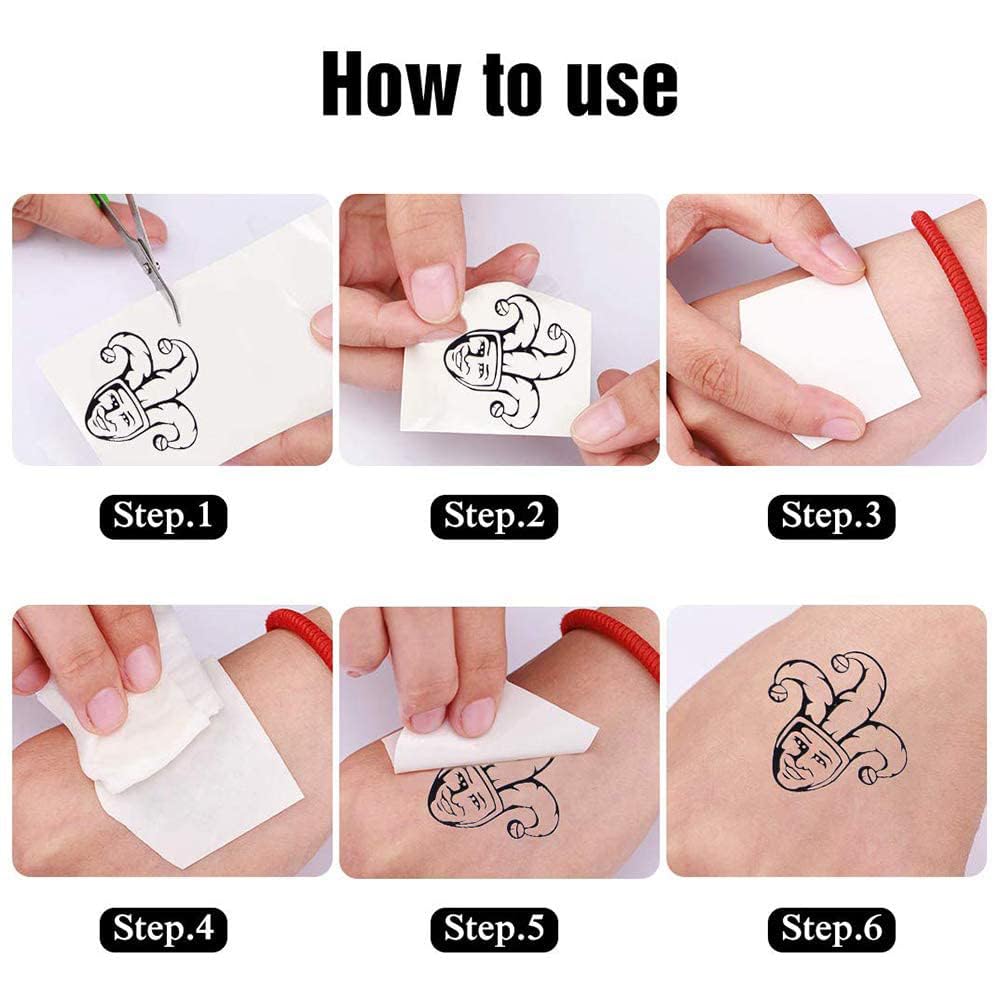 How to use

Step.1

Step.2

Step.3

Step.4

Step.5

Step.6