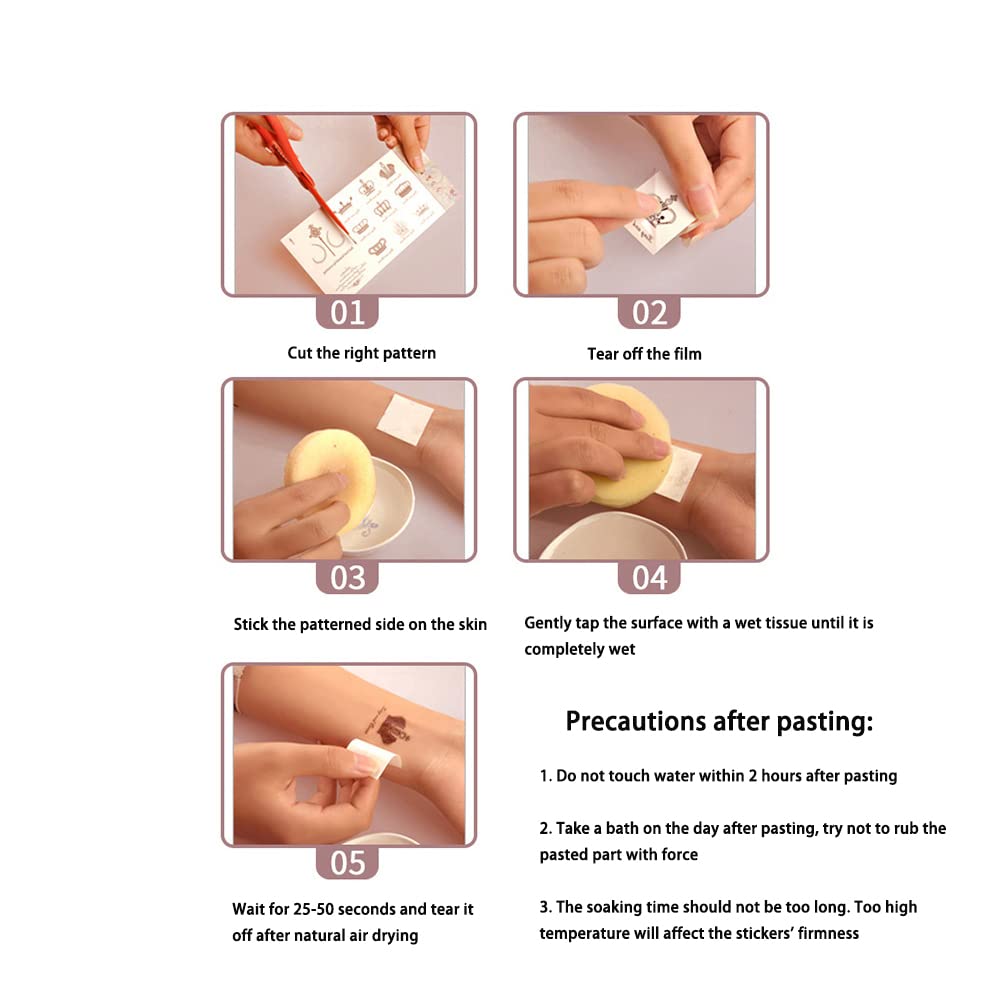 01

Cut the right pattern

02

Tear off the film

03

Stick the patterned side on the skin

04

Gently tap the surface with a wet tissue until it is completely wet

05

Wait for 25-50 seconds and tear it off after natural air drying

Precautions after pasting:

1. Do not touch water within 2 hours after pasting

2. Take a bath on the day after pasting, try not to rub the pasted part with force

3. The soaking time should not be too long. Too high temperature will affect the stickers' firmness