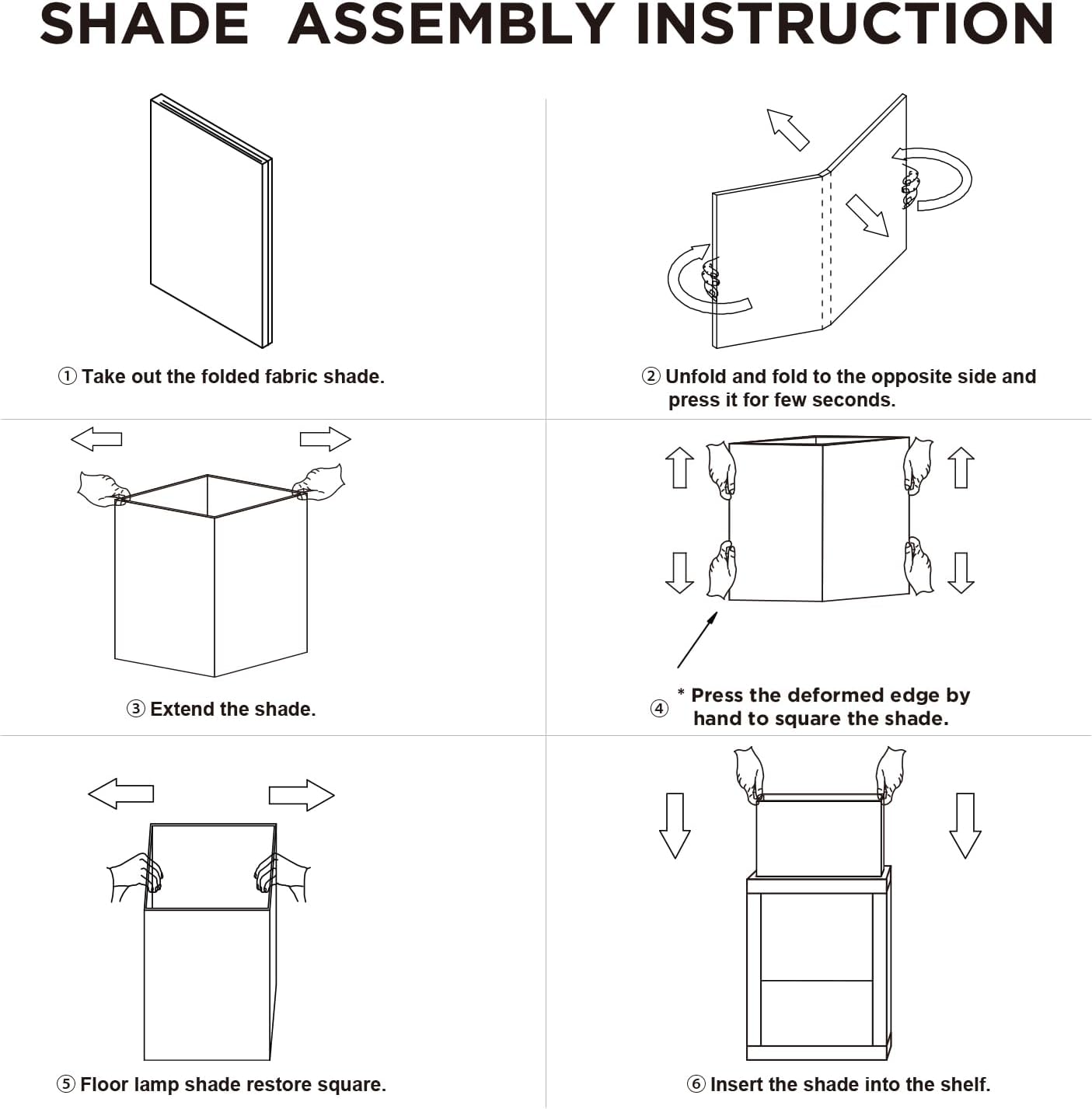 SHADE ASSEMBLY INSTRUCTION

① Take out the folded fabric shade.

② Unfold and fold to the opposite side and press it for few seconds.

③ Extend the shade.

④ * Press the deformed edge by hand to square the shade.

⑤ Floor lamp shade restore square.

⑥ Insert the shade into the shelf.