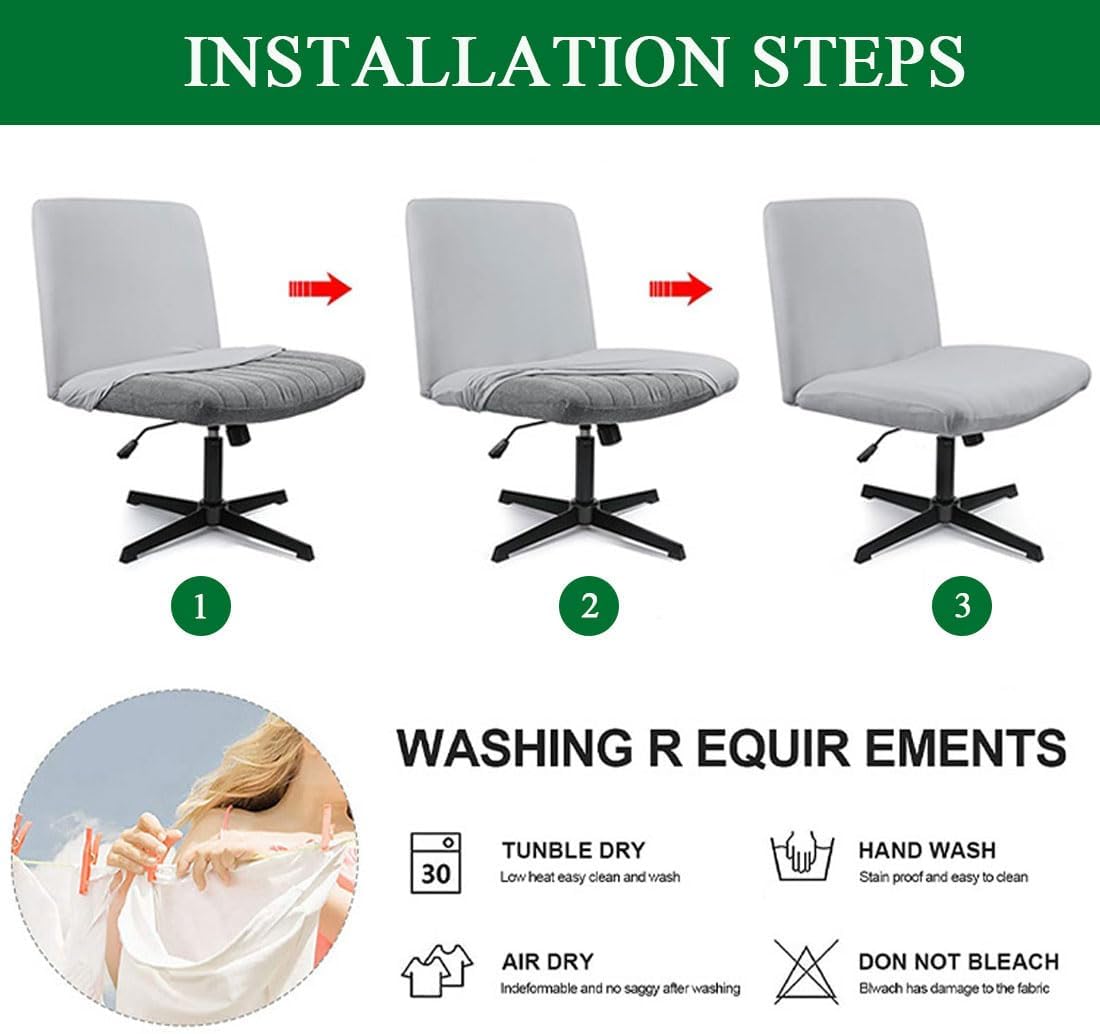 INSTALLATION STEPS

1

2

3

WASHING R EQUIR EMENTS

30

TUNBLE DRY
Low heat easy clean and wash

HAND WASH
Stain proof and easy to clean

AIR DRY
Indeformable and no saggy after washing

DON NOT BLEACH
Blwach has damage to the fabric