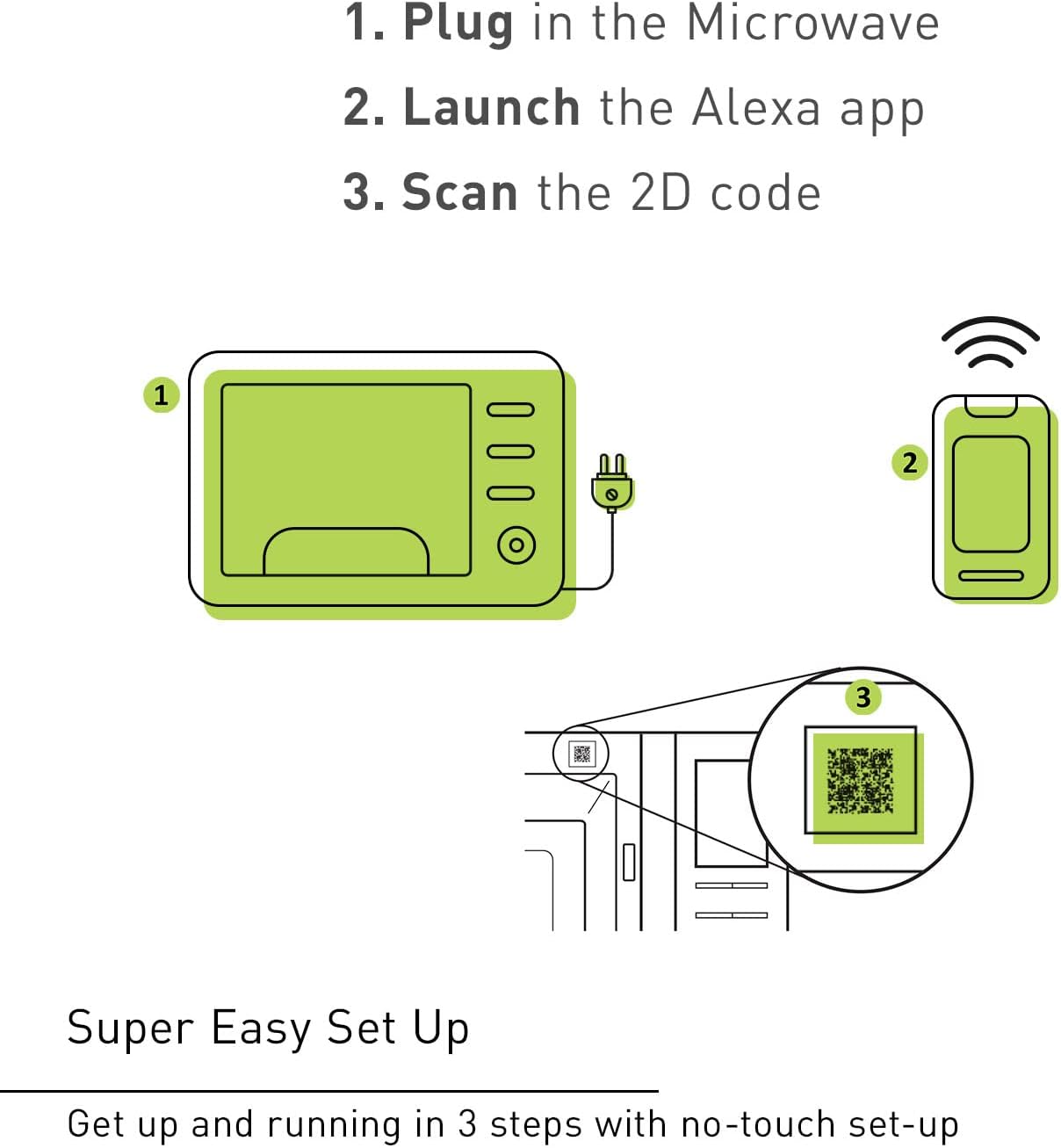 1. Plug in the Microwave
2. Launch the Alexa app
3. Scan the 2D code

1

2

3

Super Easy Set Up

Get up and running in 3 steps with no-touch set-up