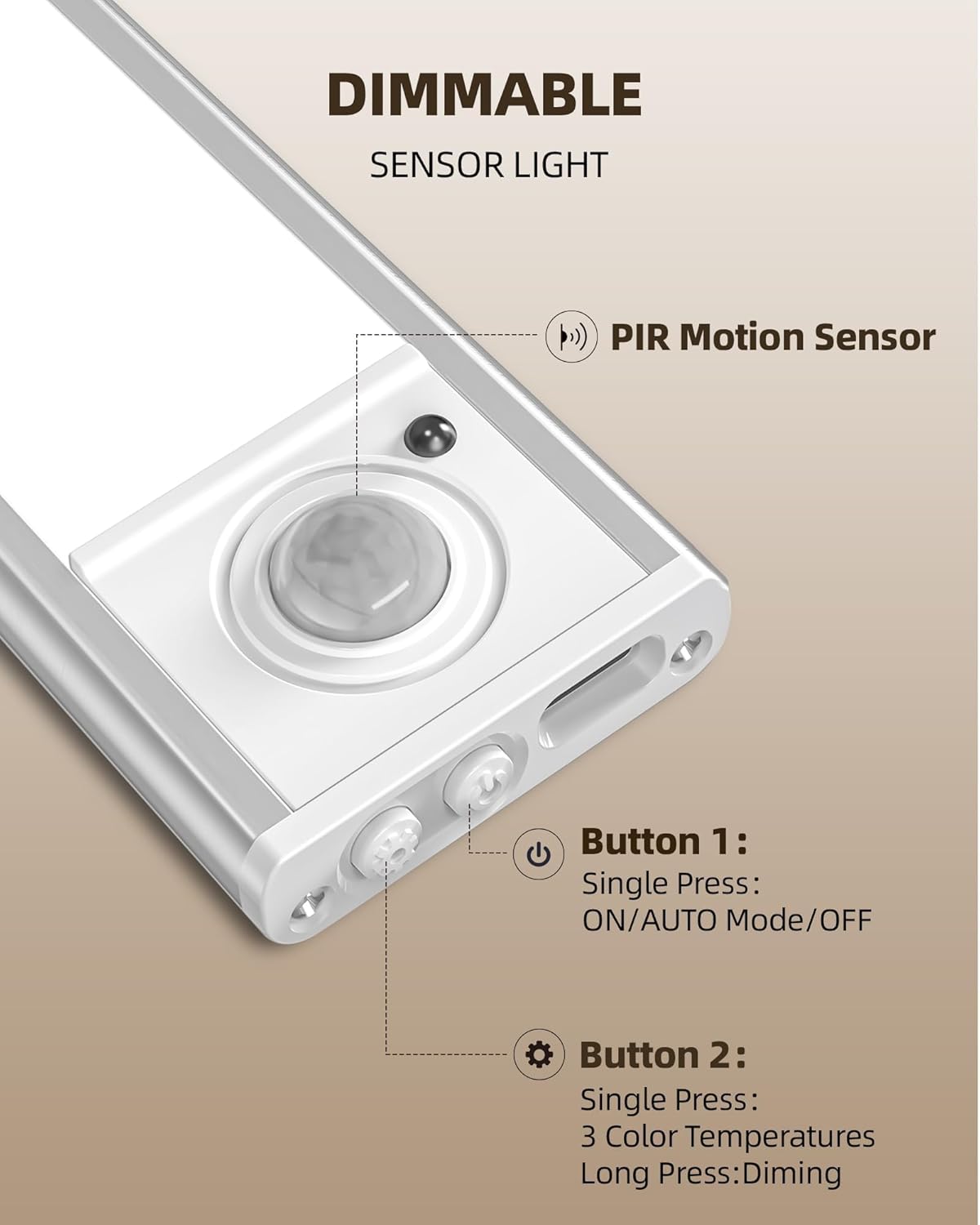 DIMMABLE

SENSOR LIGHT

PIR Motion Sensor

Button 1:

Single Press:
ON/AUTO Mode/OFF

Button 2:

Single Press:
3 Color Temperatures
Long Press:Diming