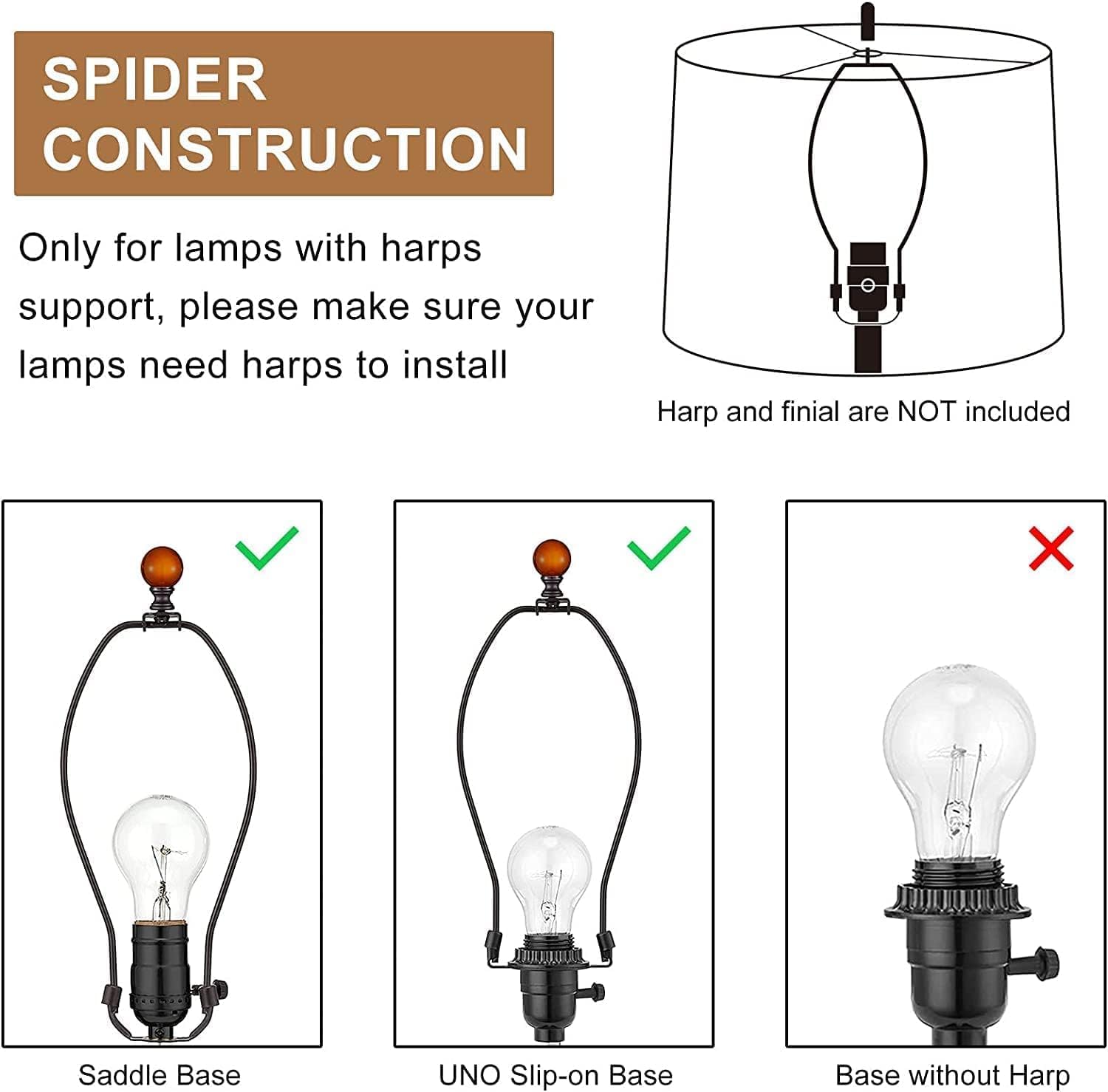 SPIDER CONSTRUCTION

Only for lamps with harps support, please make sure your lamps need harps to install

Harp and finial are NOT included

Saddle Base

UNO Slip-on Base

Base without Harp