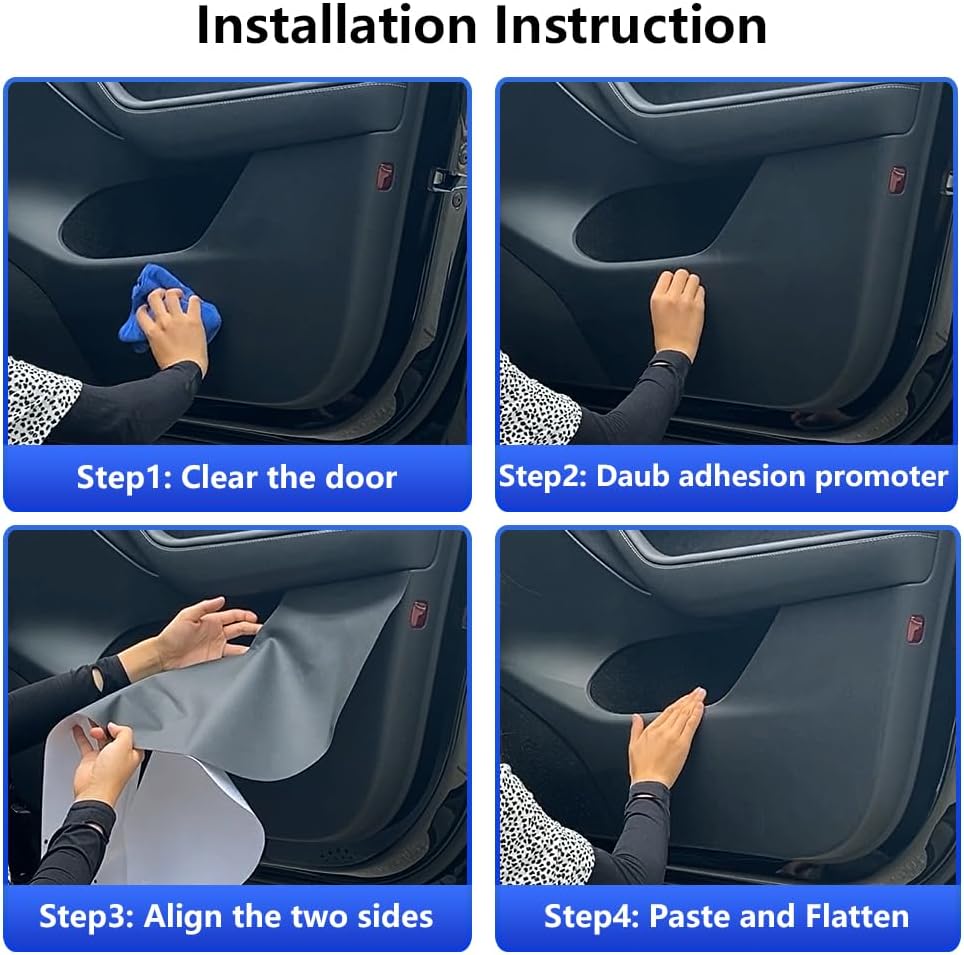 Installation Instruction

Step1: Clear the door

Step2: Daub adhesion promoter

Step3: Align the two sides

Step4: Paste and Flatten