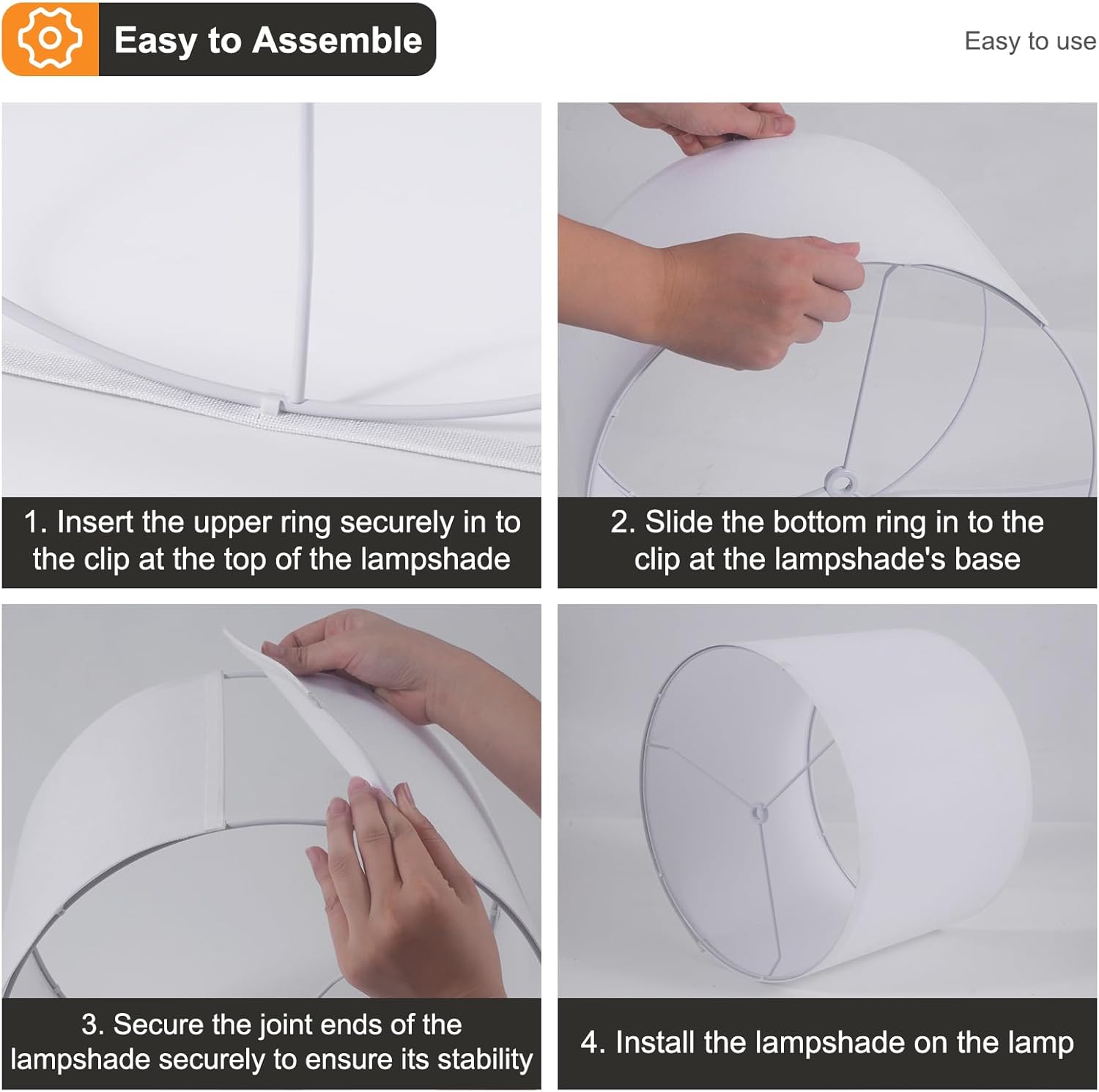 Easy to Assemble

Easy to use

1. Insert the upper ring securely in to the clip at the top of the lampshade

2. Slide the bottom ring in to the clip at the lampshade's base

3. Secure the joint ends of the lampshade securely to ensure its stability

4. Install the lampshade on the lamp