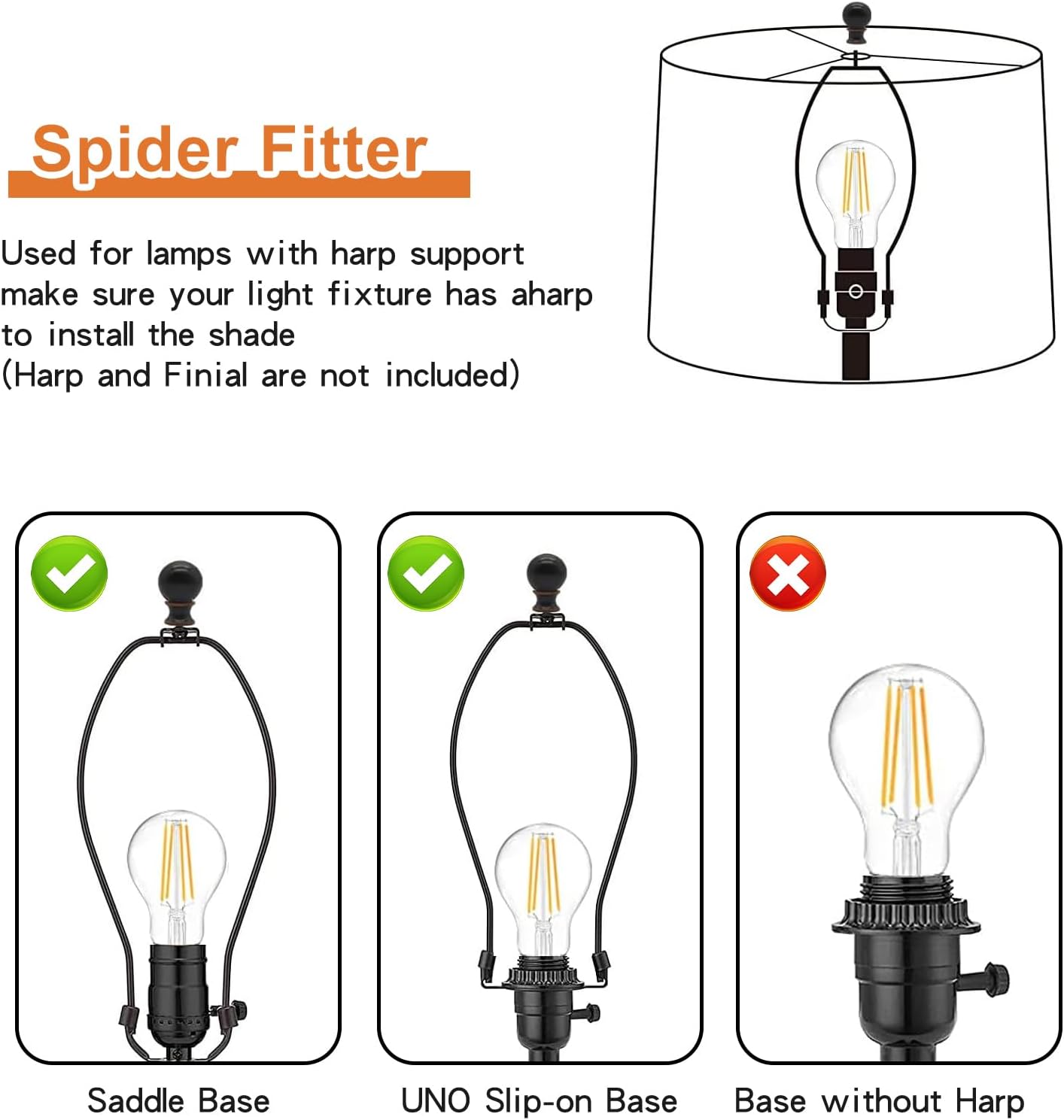 Spider Fitter

Used for lamps with harp support make sure your light fixture has aharp to install the shade (Harp and Finial are not included)

Saddle Base

UNO Slip-on Base

Base without Harp