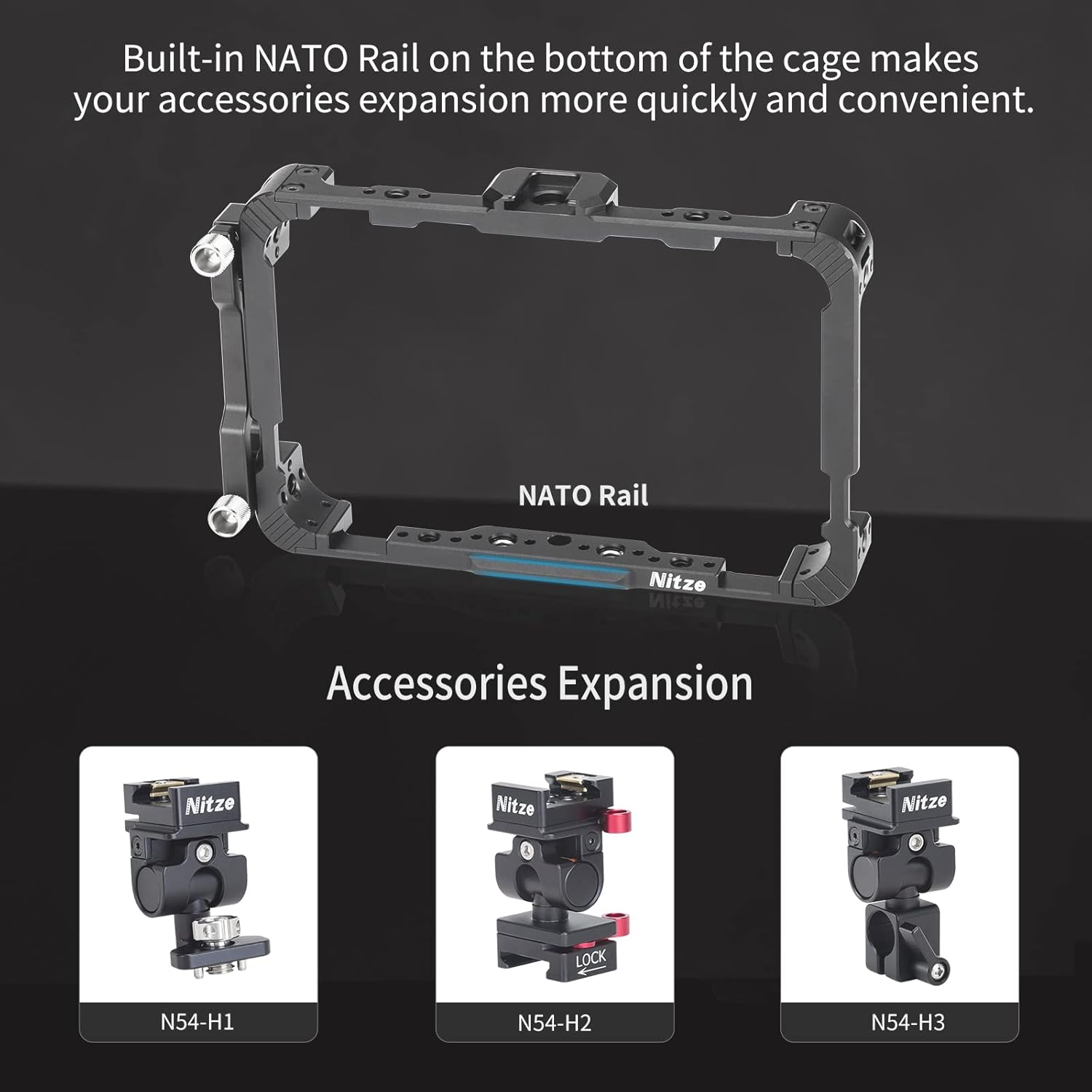 Built-in NATO Rail on the bottom of the cage makes your accessories expansion more quickly and convenient.

NATO Rail

Nitze

Accessories Expansion

Nitze

N54-H1

Nitze

LOCK

N54-H2

Nitze

N54-H3