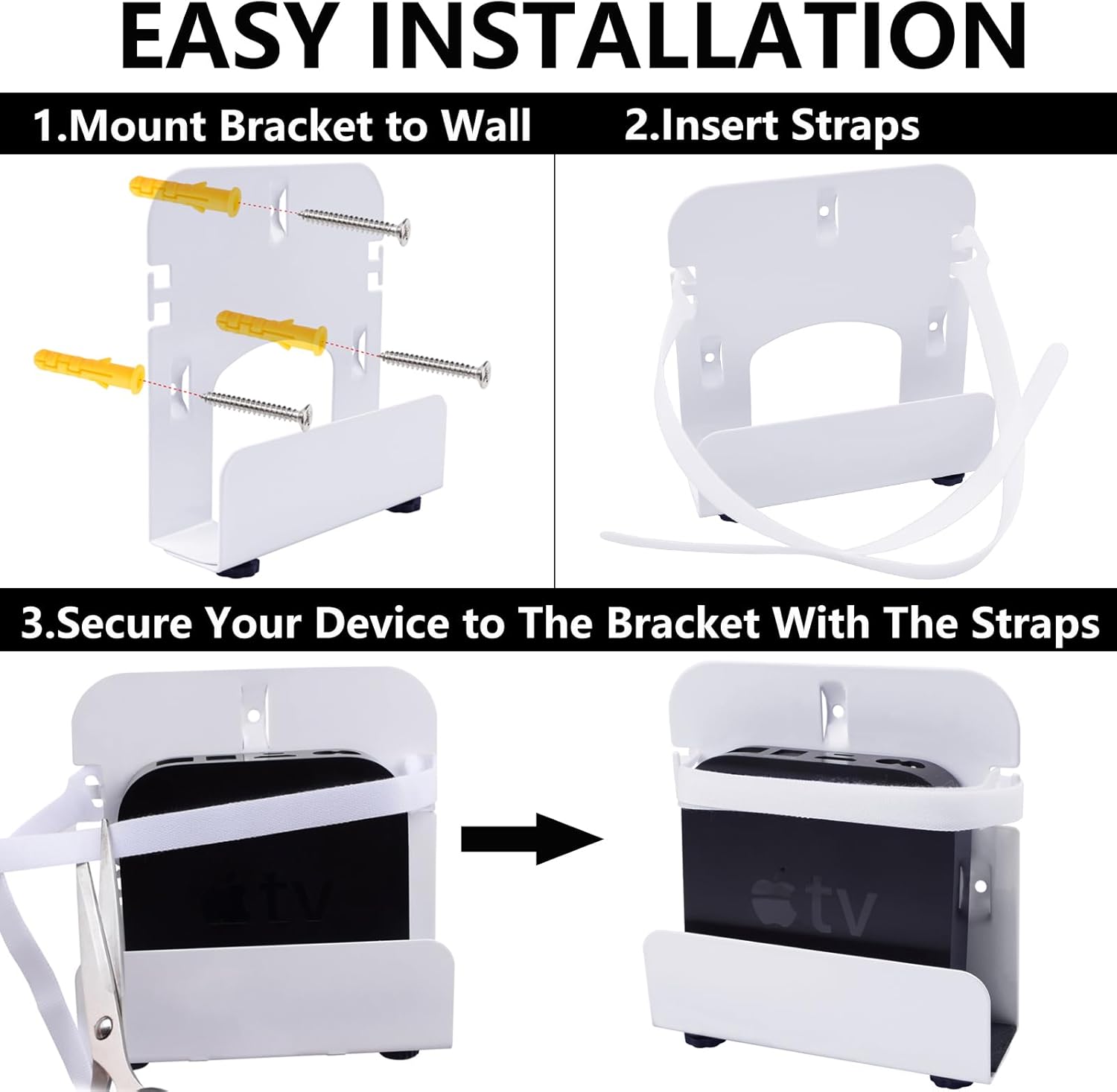 EASY INSTALLATION

1.Mount Bracket to Wall

2.Insert Straps

3.Secure Your Device to The Bracket With The Straps

tv

tv