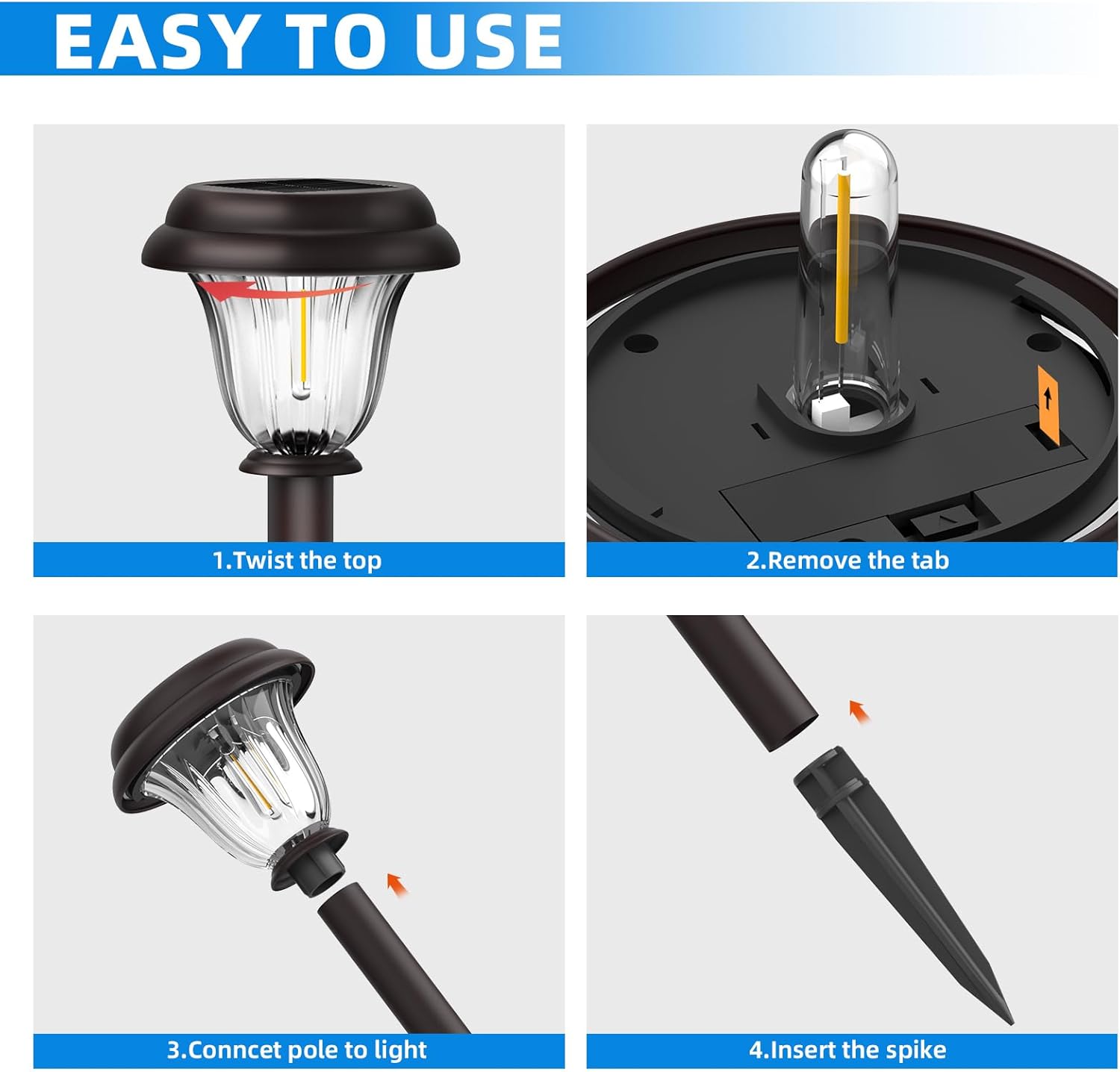 EASY TO USE

1.Twist the top

2.Remove the tab

3.Conncet pole to light

4.Insert the spike