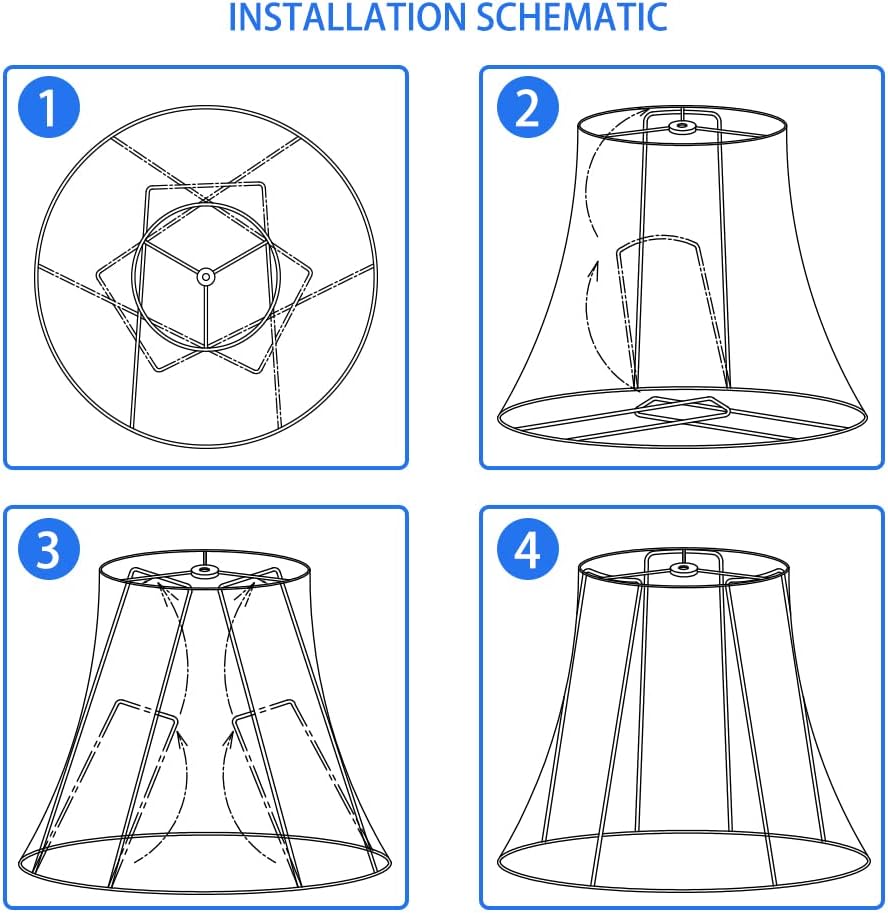 INSTALLATION SCHEMATIC

1

2

3

4