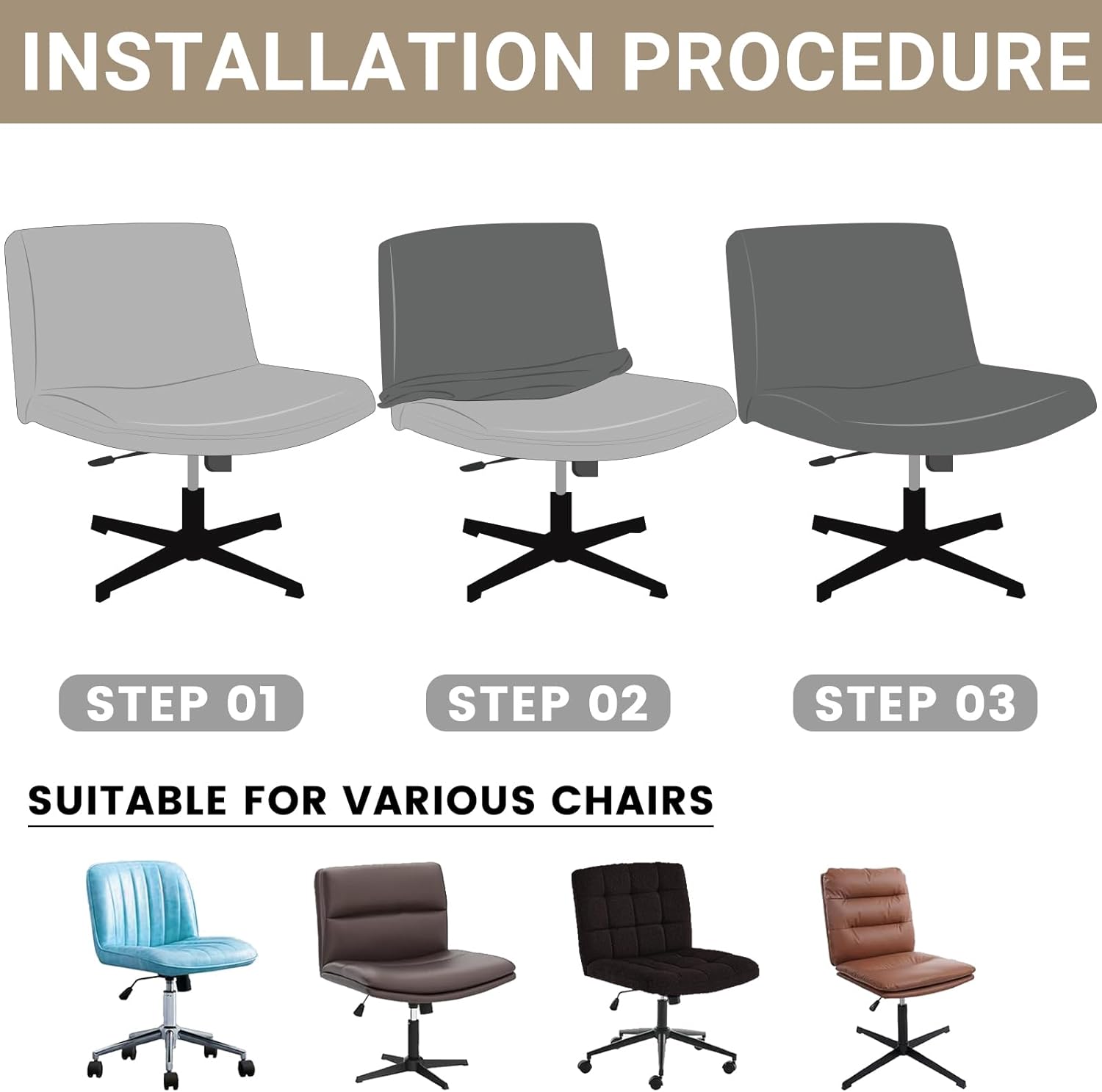 INSTALLATION PROCEDURE

STEP 01

STEP 02

STEP 03

SUITABLE FOR VARIOUS CHAIRS