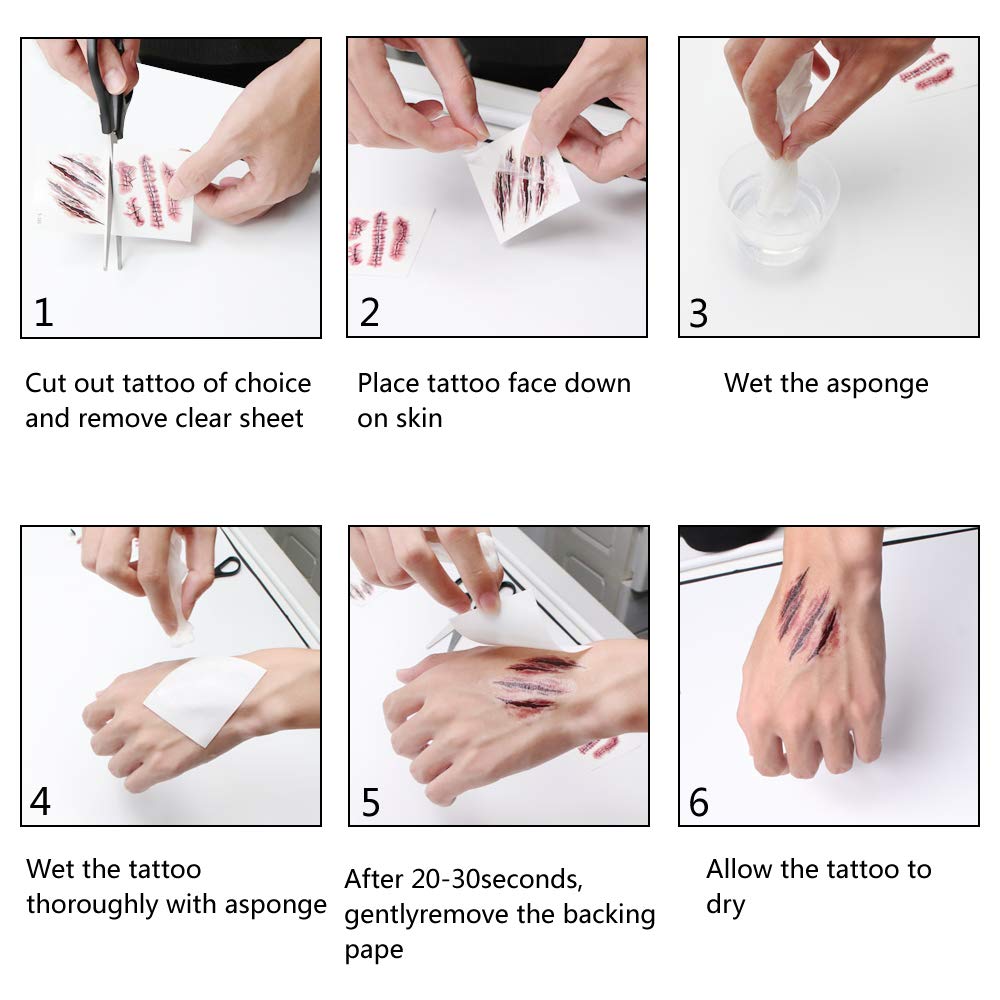 1

Cut out tattoo of choice and remove clear sheet

2

Place tattoo face down on skin

3

Wet the asponge

4

Wet the tattoo thoroughly with asponge

5

After 20-30seconds, gentlyremove the backing pape

6

Allow the tattoo to dry