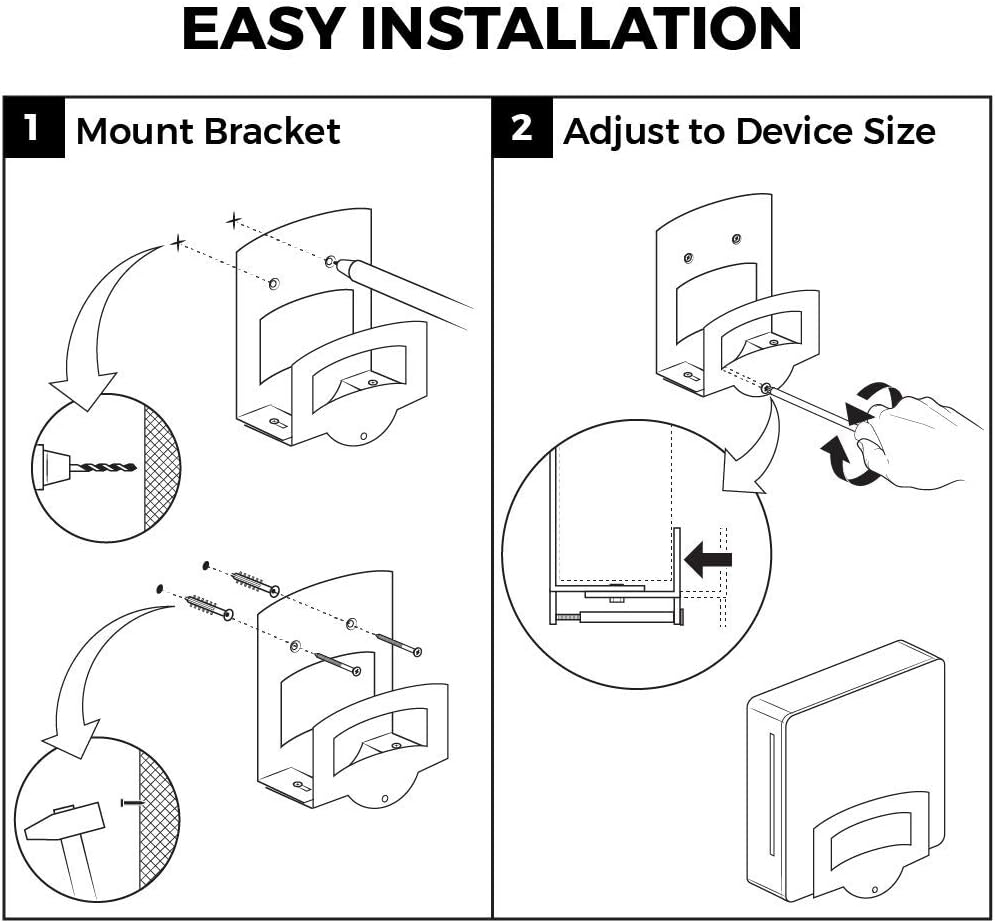 EASY INSTALLATION

1 Mount Bracket

2 Adjust to Device Size