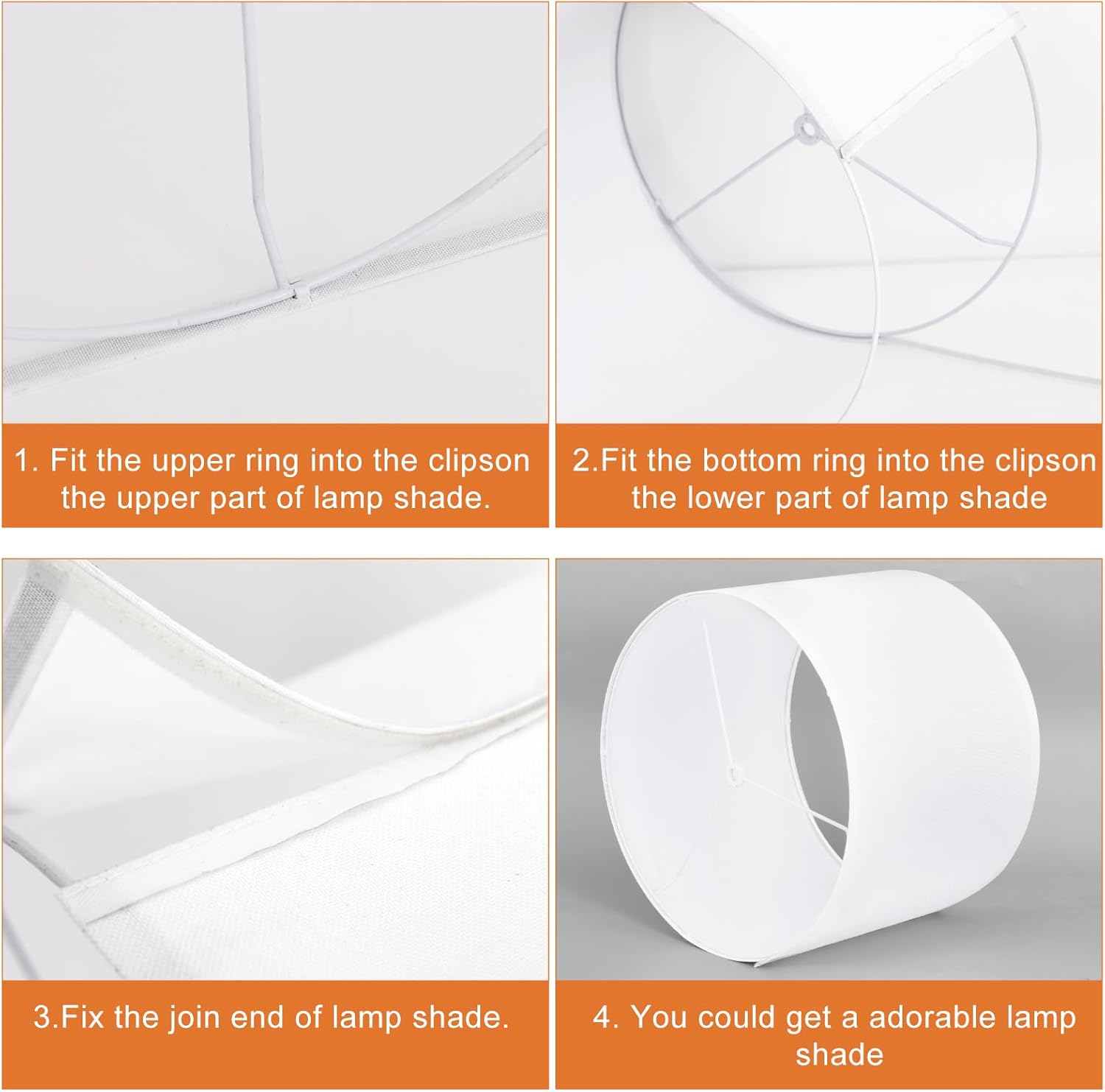 1. Fit the upper ring into the clipson the upper part of lamp shade.

2.Fit the bottom ring into the clipson the lower part of lamp shade

3.Fix the join end of lamp shade.

4. You could get a adorable lamp shade