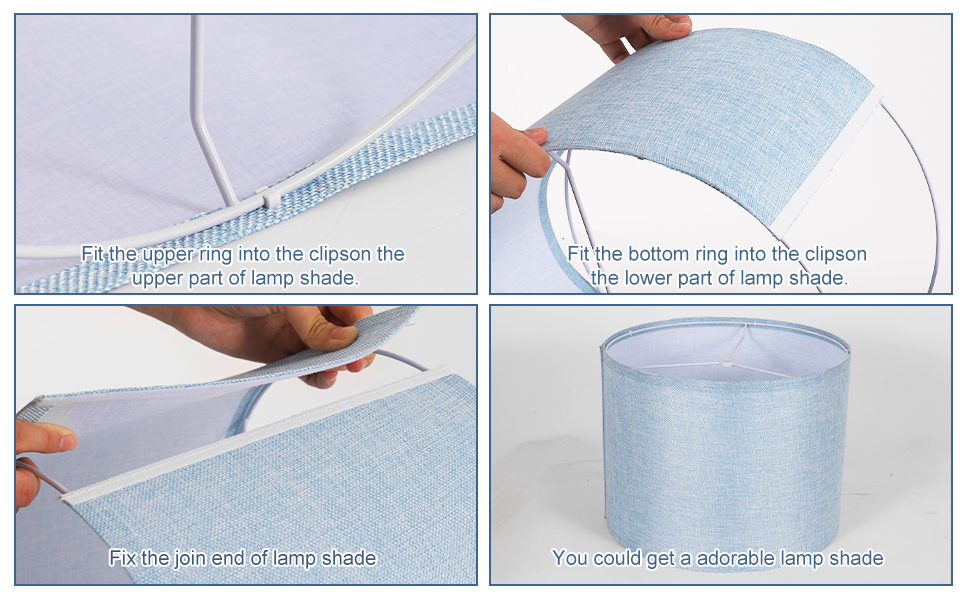 Fit the upper ring into the clipson the upper part of lamp shade.

Fit the bottom ring into the clipson the lower part of lamp shade.

Fix the join end of lamp shade

You could get a adorable lamp shade