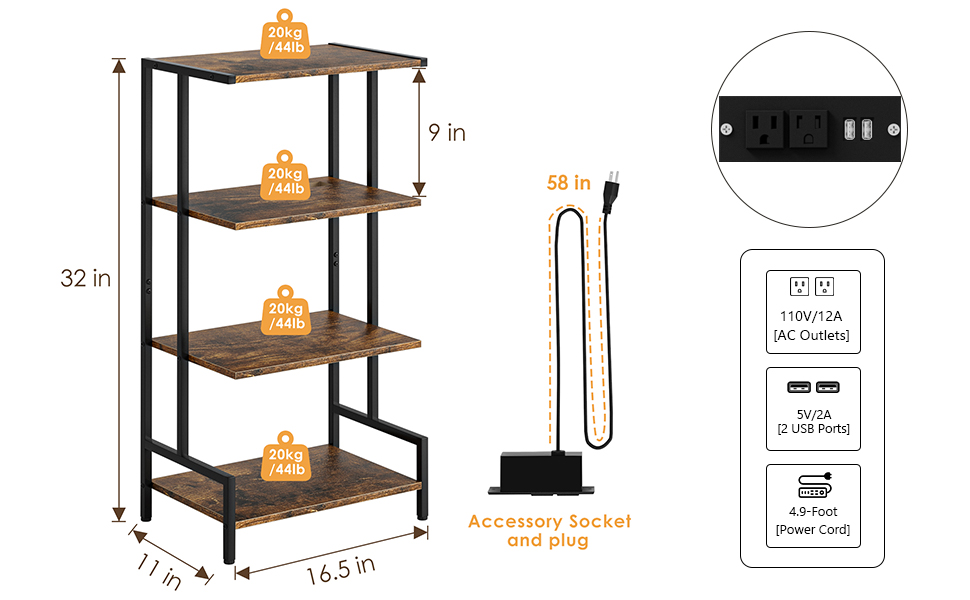 20kg /44lb

9 in

20kg /44lb

32 in

20kg /44lb

20kg /44lb

11 in

16.5 in

58 in

Accessory Socket and plug

110V/12A [AC Outlets]

5V/2A [2 USB Ports]

4.9-Foot [Power Cord]