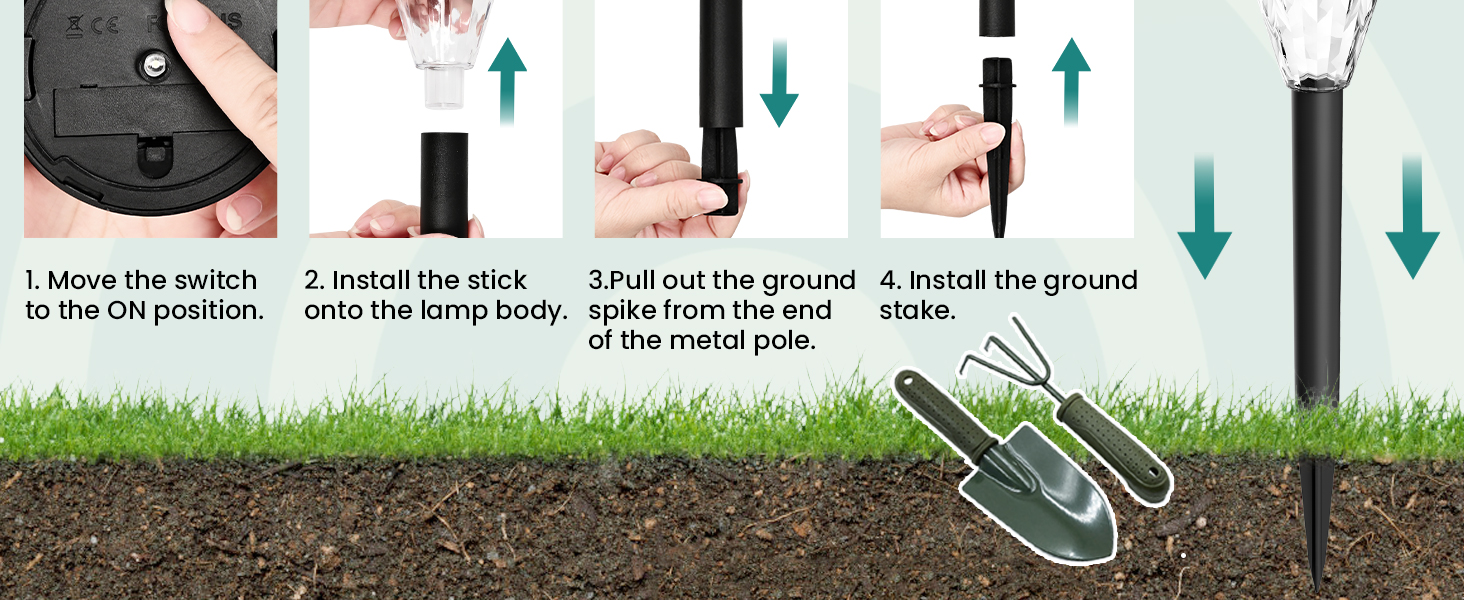 CE

1. Move the switch to the ON position.

2. Install the stick onto the lamp body.

3.Pull out the ground spike from the end of the metal pole.

4. Install the ground stake.