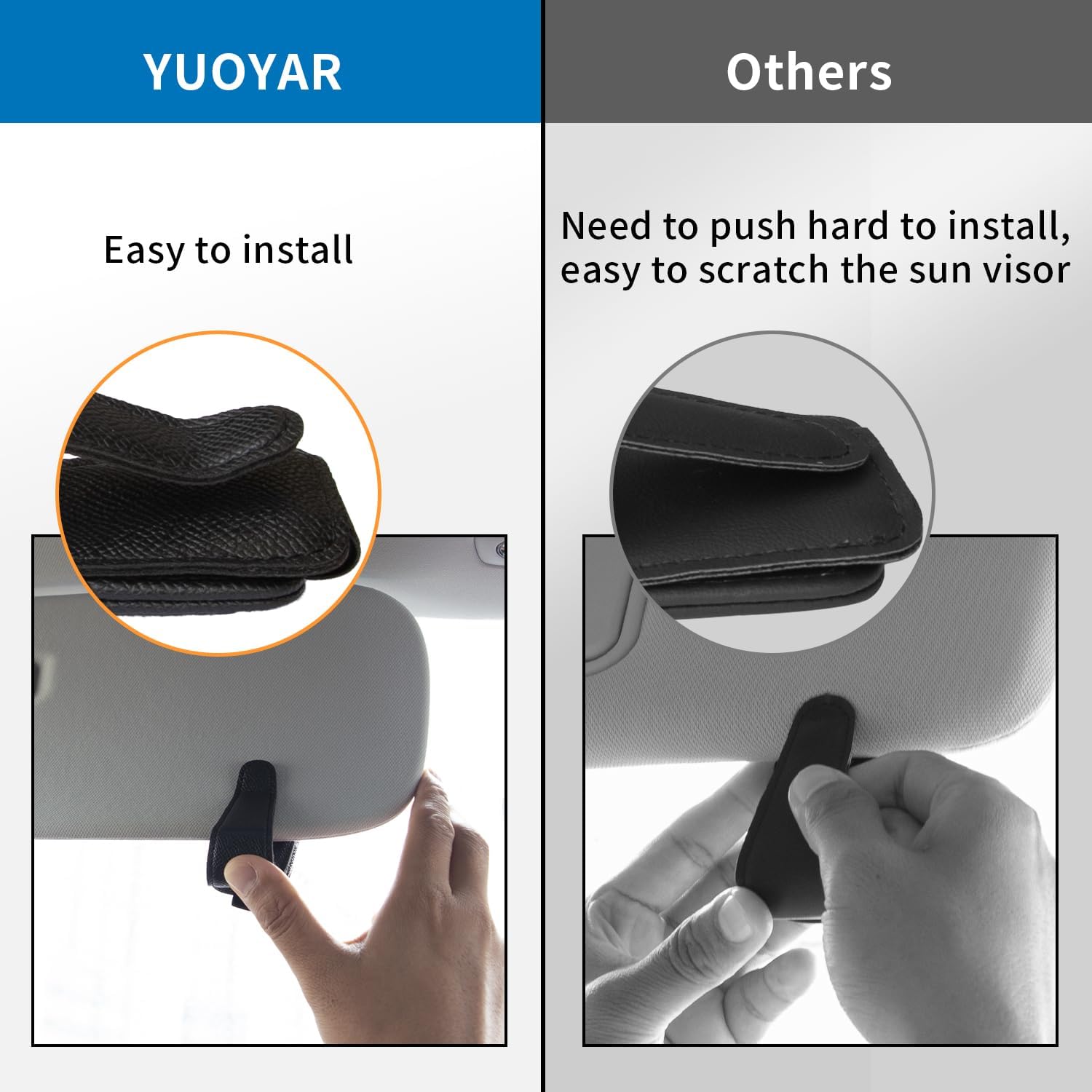 YUOYAR

Easy to install

Others

Need to push hard to install, easy to scratch the sun visor