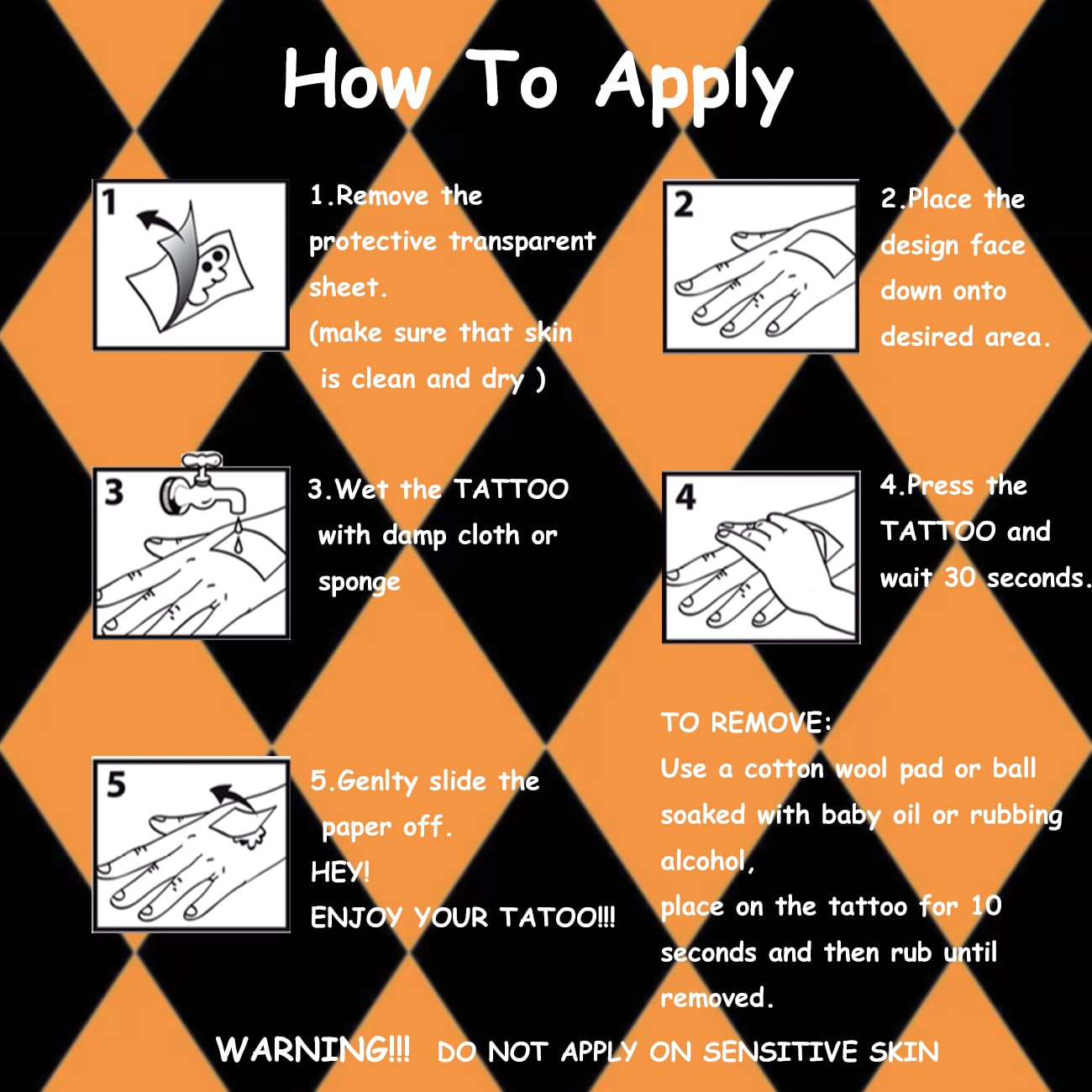 How To Apply

1

1.Remove the protective transparent sheet.
(make sure that skin is clean and dry )

2

2.Place the design face down onto desired area.

3

3.Wet the TATTOO with damp cloth or sponge

4

4.Press the TATTOO and wait 30 seconds.

5

5.Genlty slide the paper off.
HEY!
ENJOY YOUR TATOO!!!

TO REMOVE:
Use a cotton wool pad or ball soaked with baby oil or rubbing alcohol,
place on the tattoo for 10 seconds and then rub until removed.

WARNING!!! DO NOT APPLY ON SENSITIVE SKIN