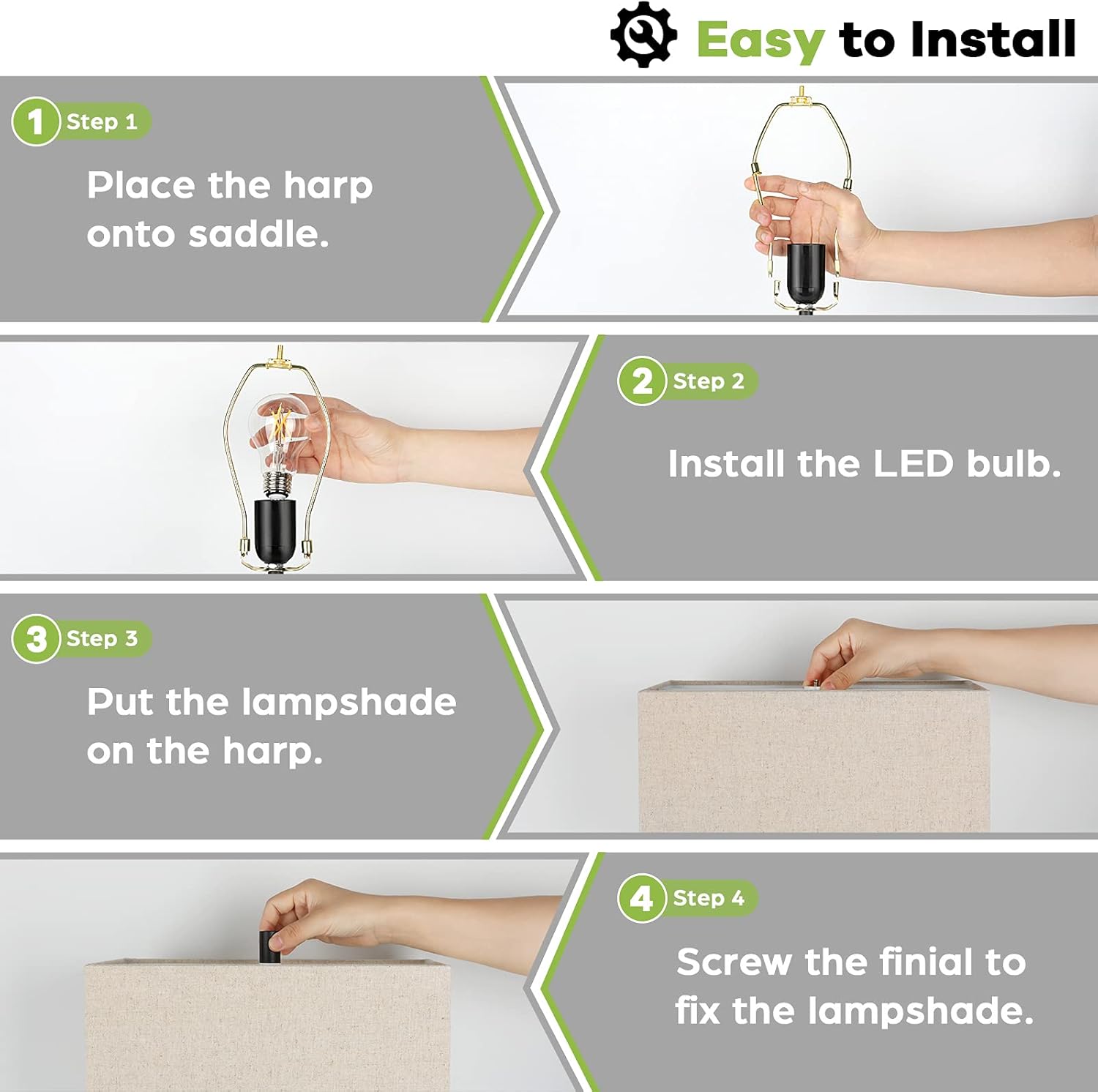 Easy to Install

1 Step 1

Place the harp onto saddle.

2 Step 2

Install the LED bulb.

3 Step 3

Put the lampshade on the harp.

4 Step 4

Screw the finial to fix the lampshade.