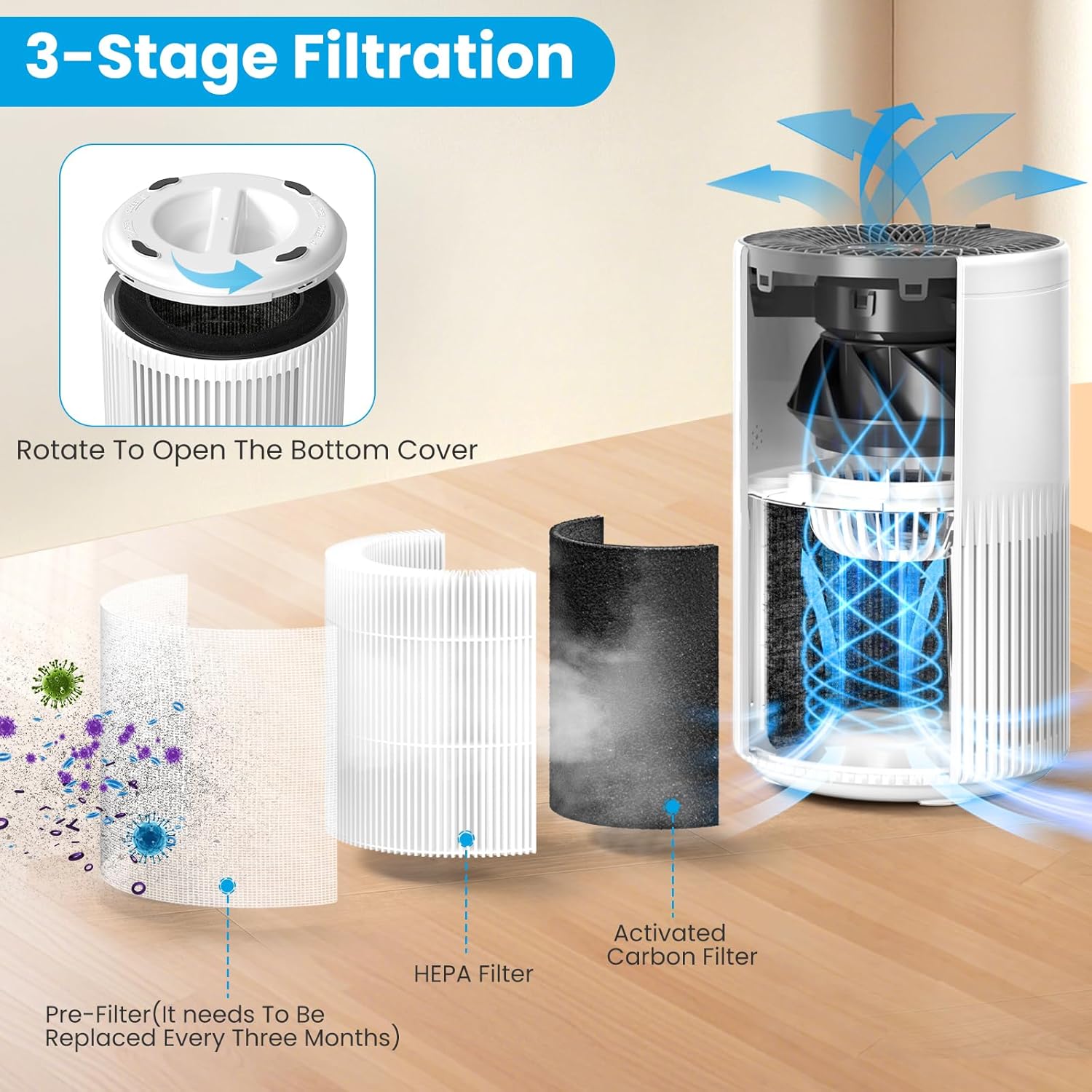 3-Stage Filtration

Rotate To Open The Bottom Cover

Pre-Filter(It needs To Be Replaced Every Three Months)

HEPA Filter

Activated Carbon Filter