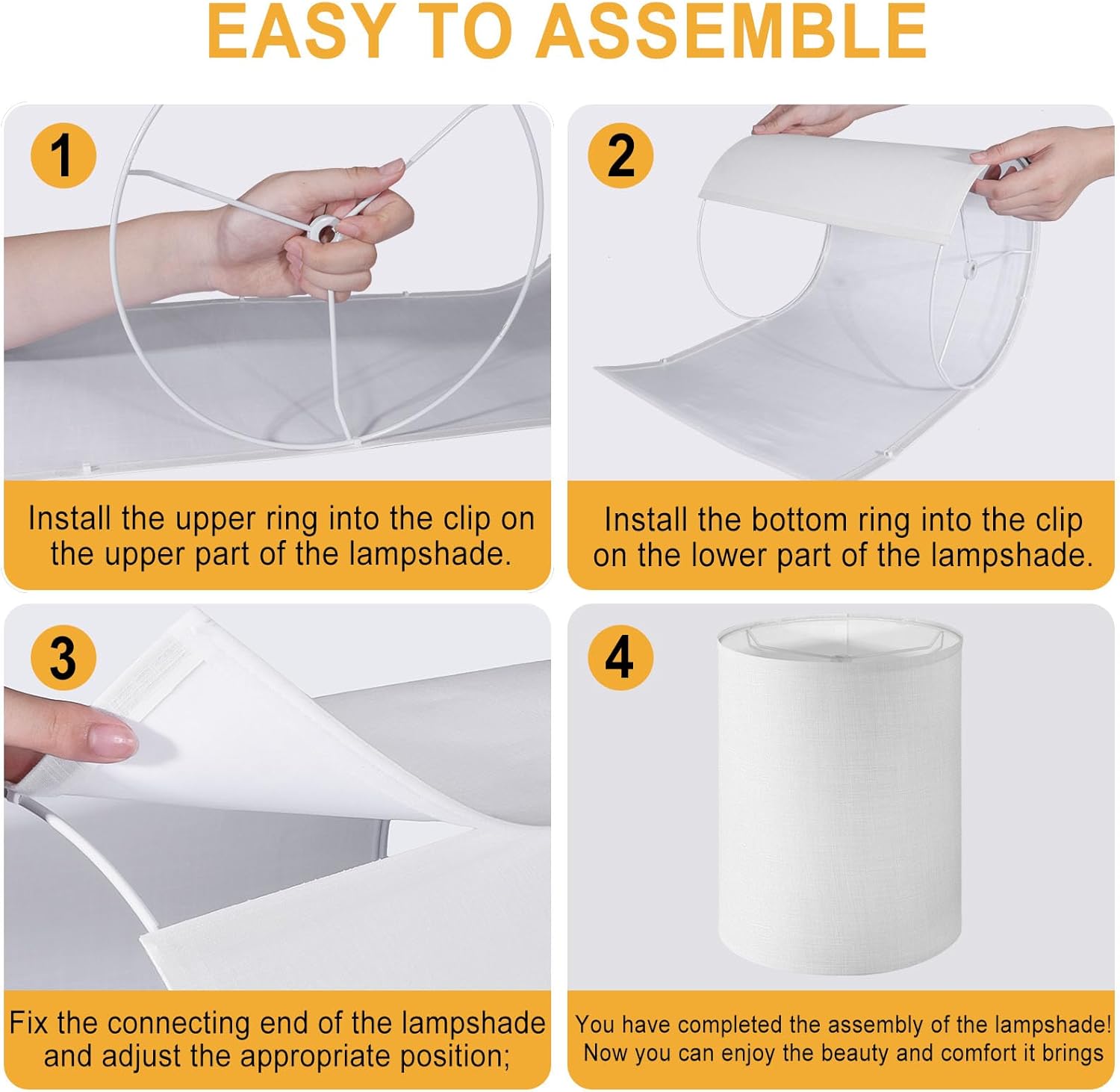 EASY TO ASSEMBLE

1

Install the upper ring into the clip on the upper part of the lampshade.

2

Install the bottom ring into the clip on the lower part of the lampshade.

3

Fix the connecting end of the lampshade and adjust the appropriate position;

4

You have completed the assembly of the lampshade! Now you can enjoy the beauty and comfort it brings