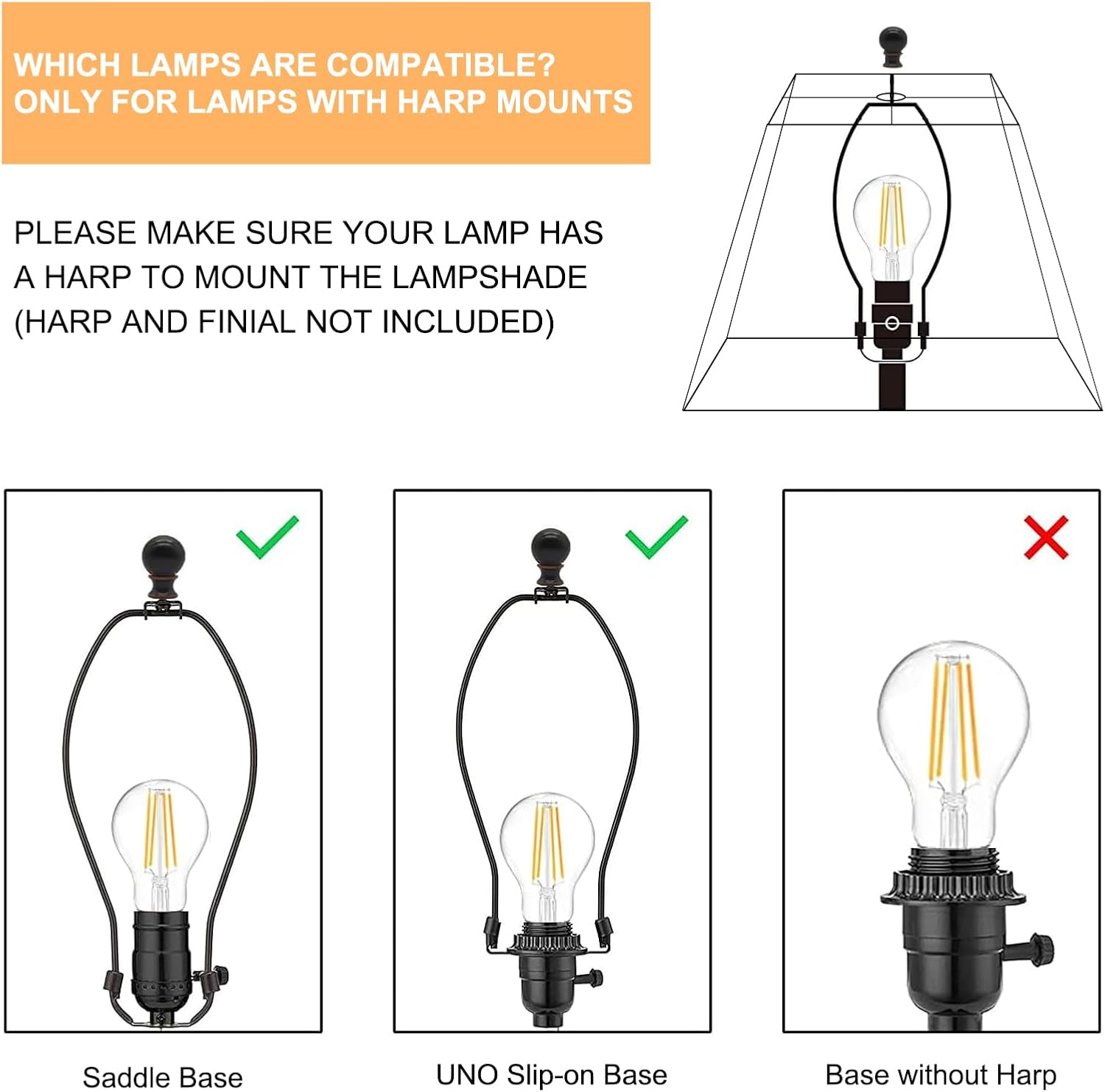 WHICH LAMPS ARE COMPATIBLE?
ONLY FOR LAMPS WITH HARP MOUNTS

PLEASE MAKE SURE YOUR LAMP HAS A HARP TO MOUNT THE LAMPSHADE (HARP AND FINIAL NOT INCLUDED)

Saddle Base

UNO Slip-on Base

Base without Harp