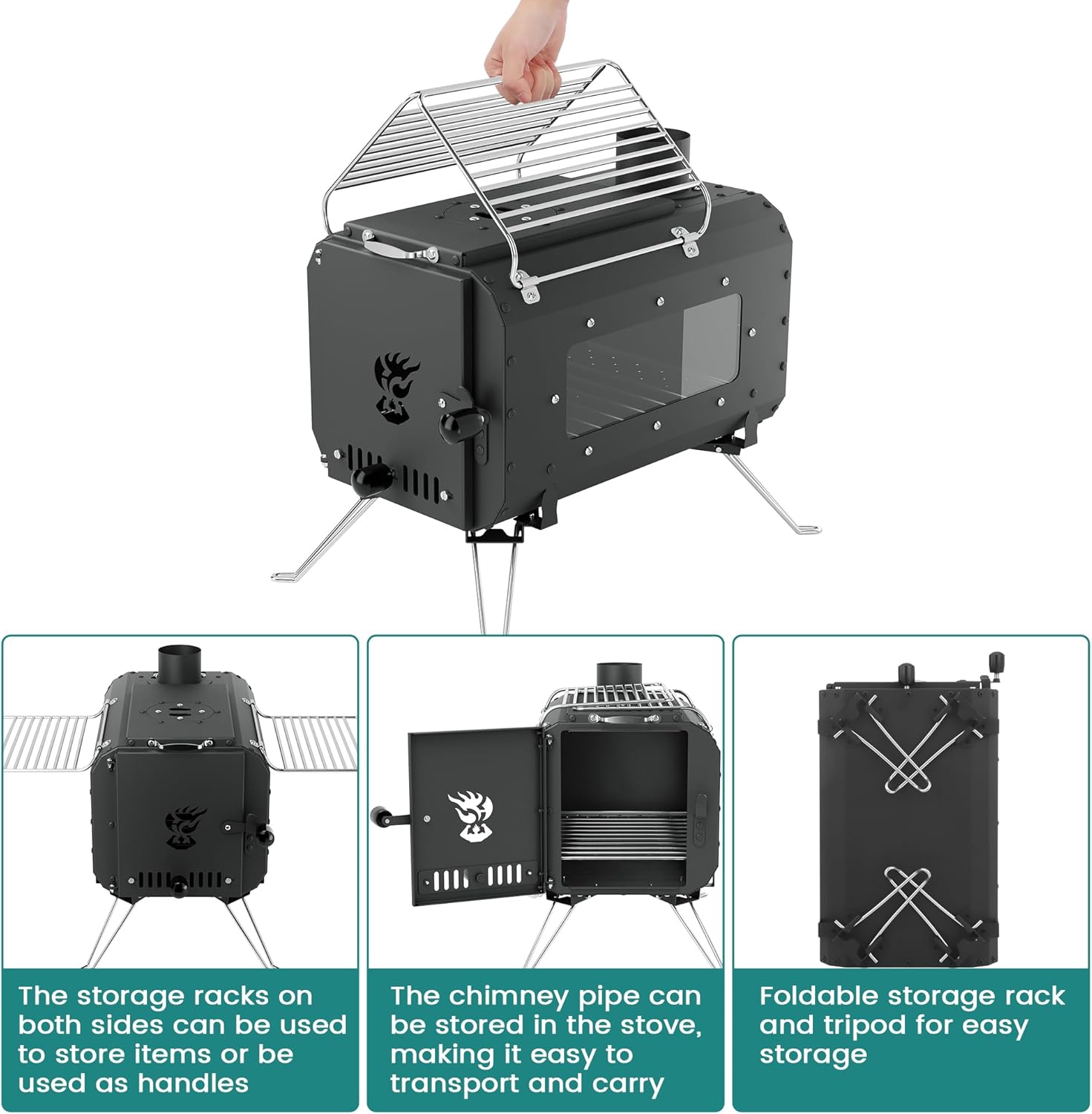 The storage racks on both sides can be used to store items or be used as handles

The chimney pipe can be stored in the stove, making it easy to transport and carry

Foldable storage rack and tripod for easy storage