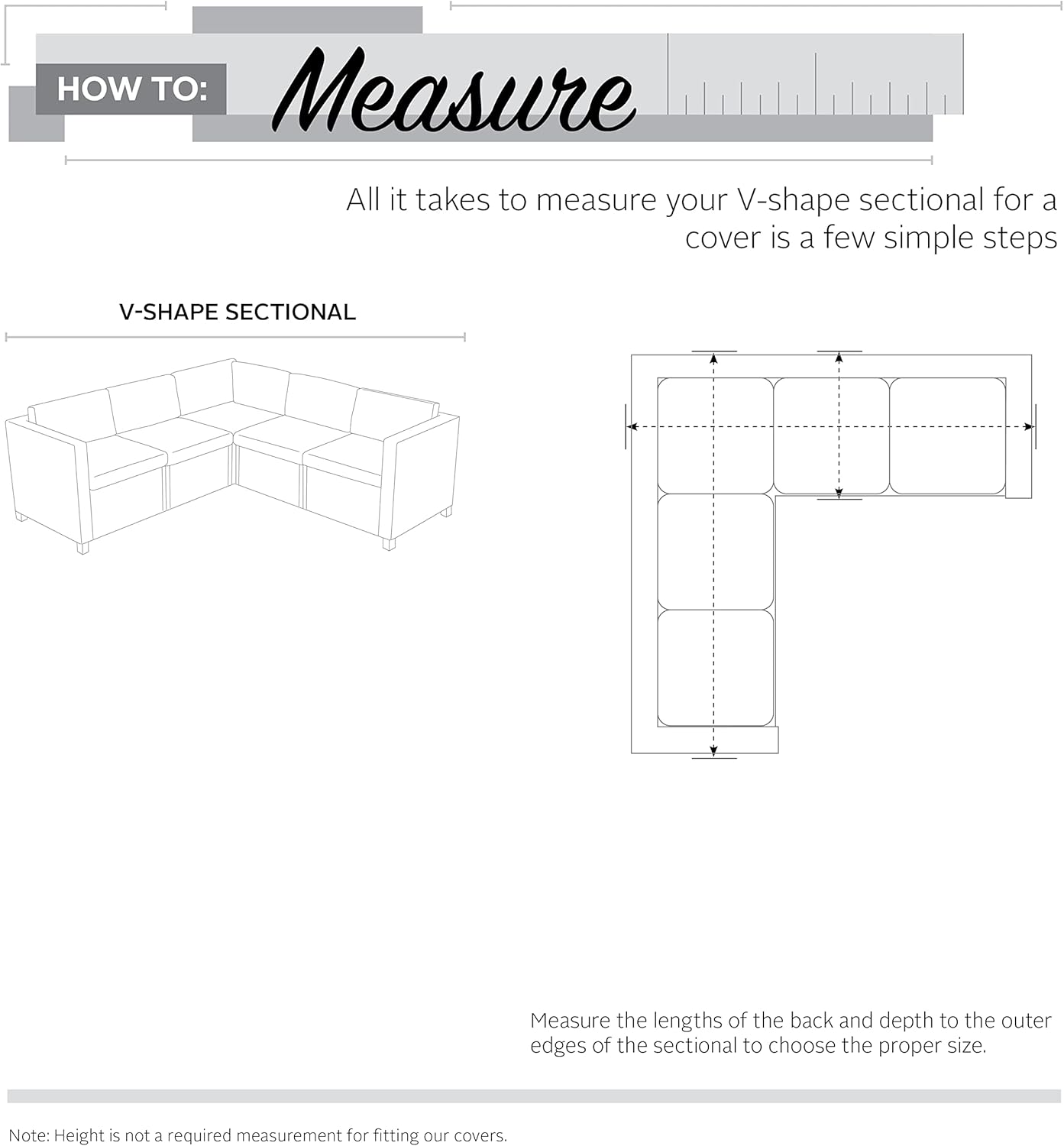 HOW TO: Measure

All it takes to measure your V-shape sectional for a cover is a few simple steps

V-SHAPE SECTIONAL

Measure the lengths of the back and depth to the outer edges of the sectional to choose the proper size.

Note: Height is not a required measurement for fitting our covers.