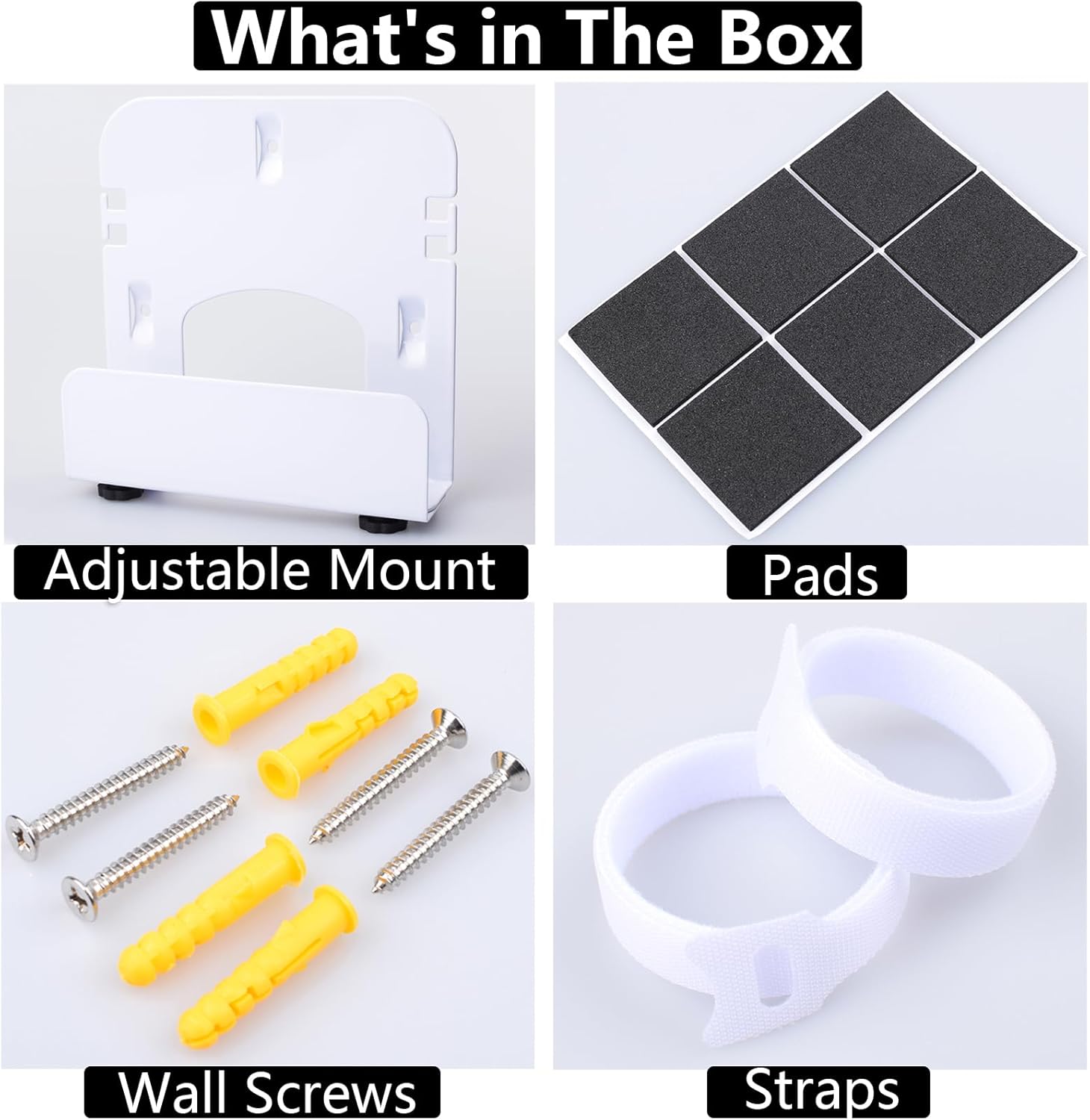 What's in The Box

Adjustable Mount

Pads

Wall Screws

Straps