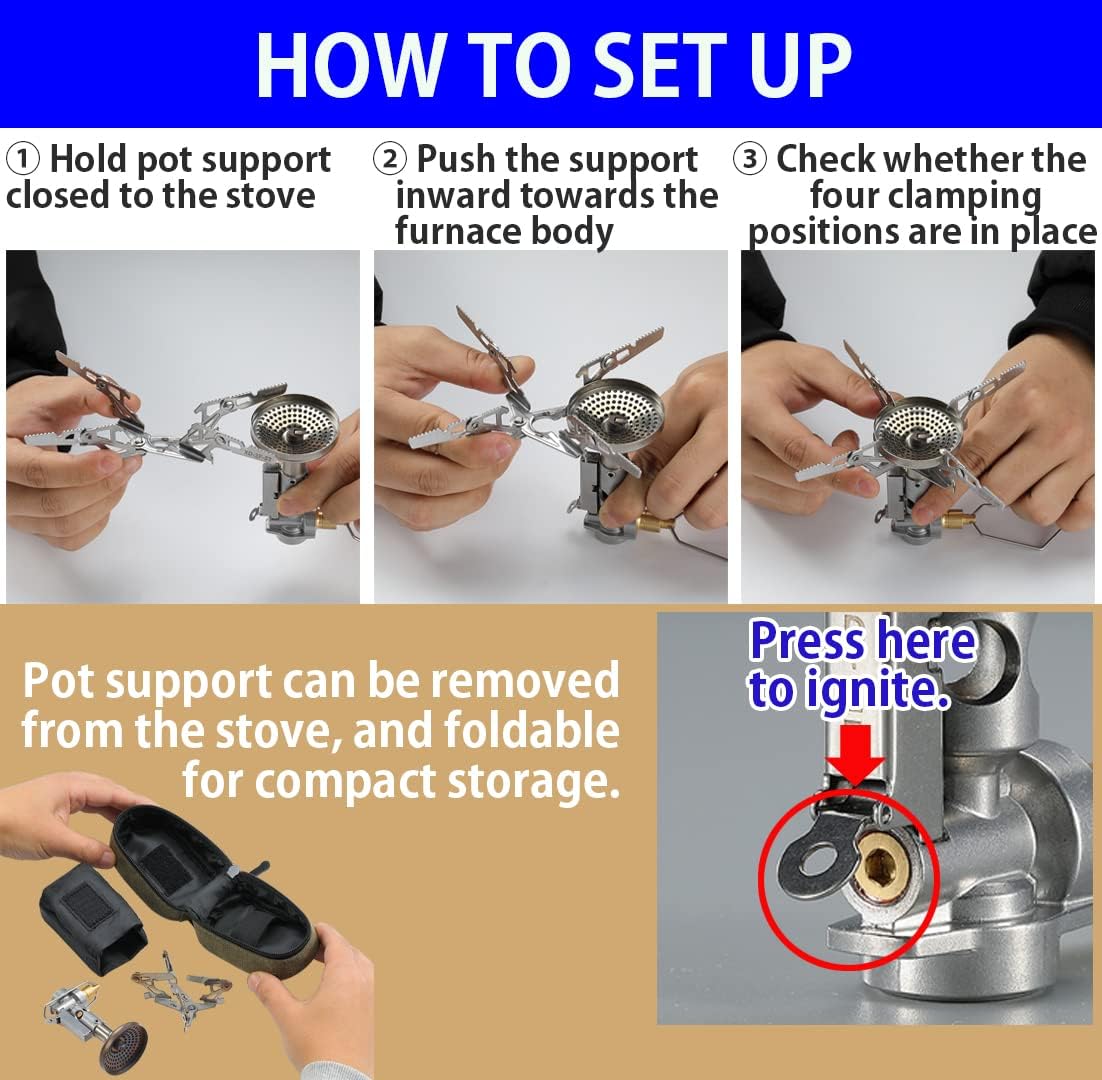 HOW TO SET UP

① Hold pot support closed to the stove

② Push the support inward towards the furnace body

③ Check whether the four clamping positions are in place

Pot support can be removed from the stove, and foldable for compact storage.

Press here to ignite.