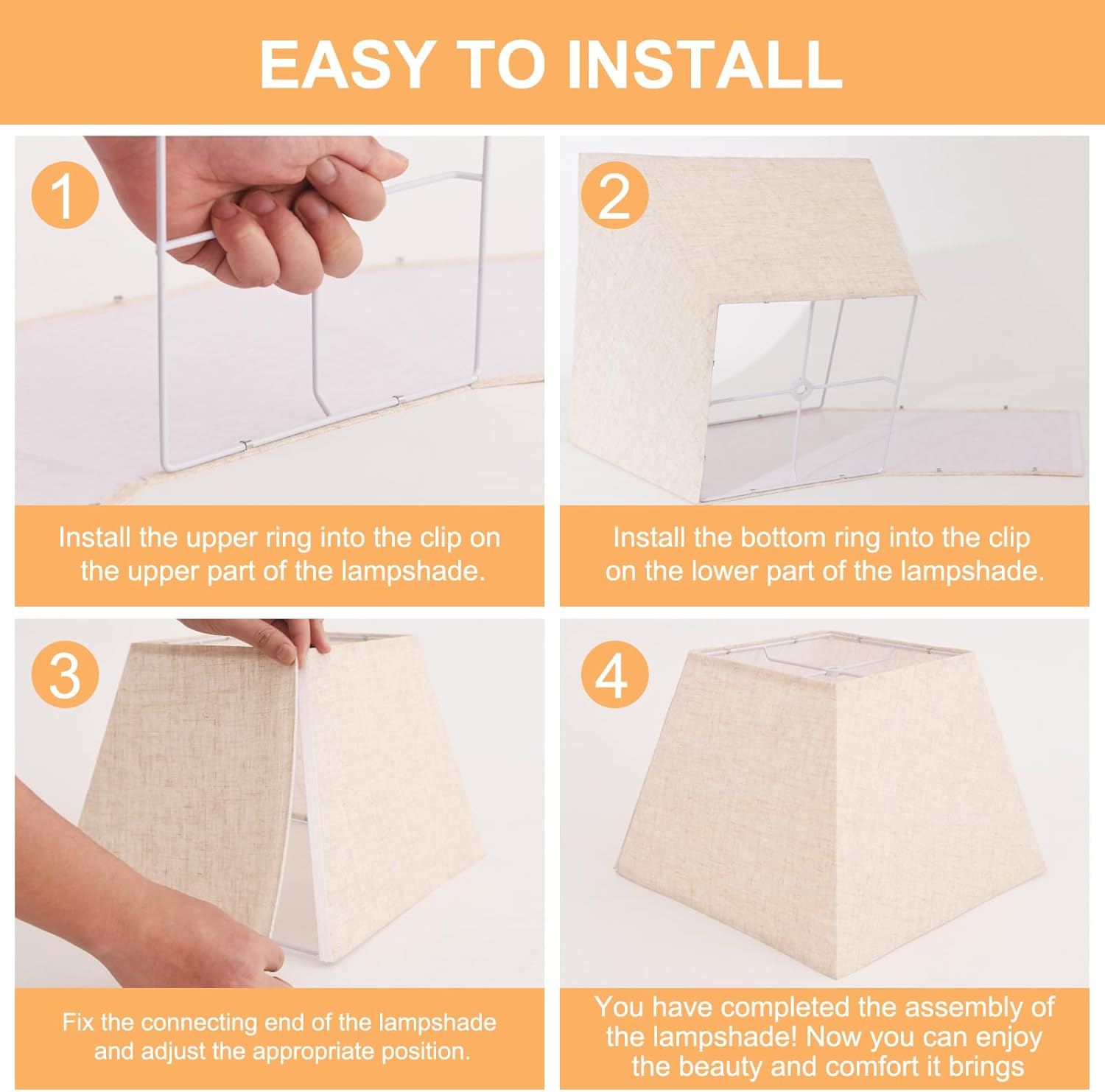 EASY TO INSTALL

1

Install the upper ring into the clip on the upper part of the lampshade.

2

Install the bottom ring into the clip on the lower part of the lampshade.

3

Fix the connecting end of the lampshade and adjust the appropriate position.

4

You have completed the assembly of the lampshade! Now you can enjoy the beauty and comfort it brings