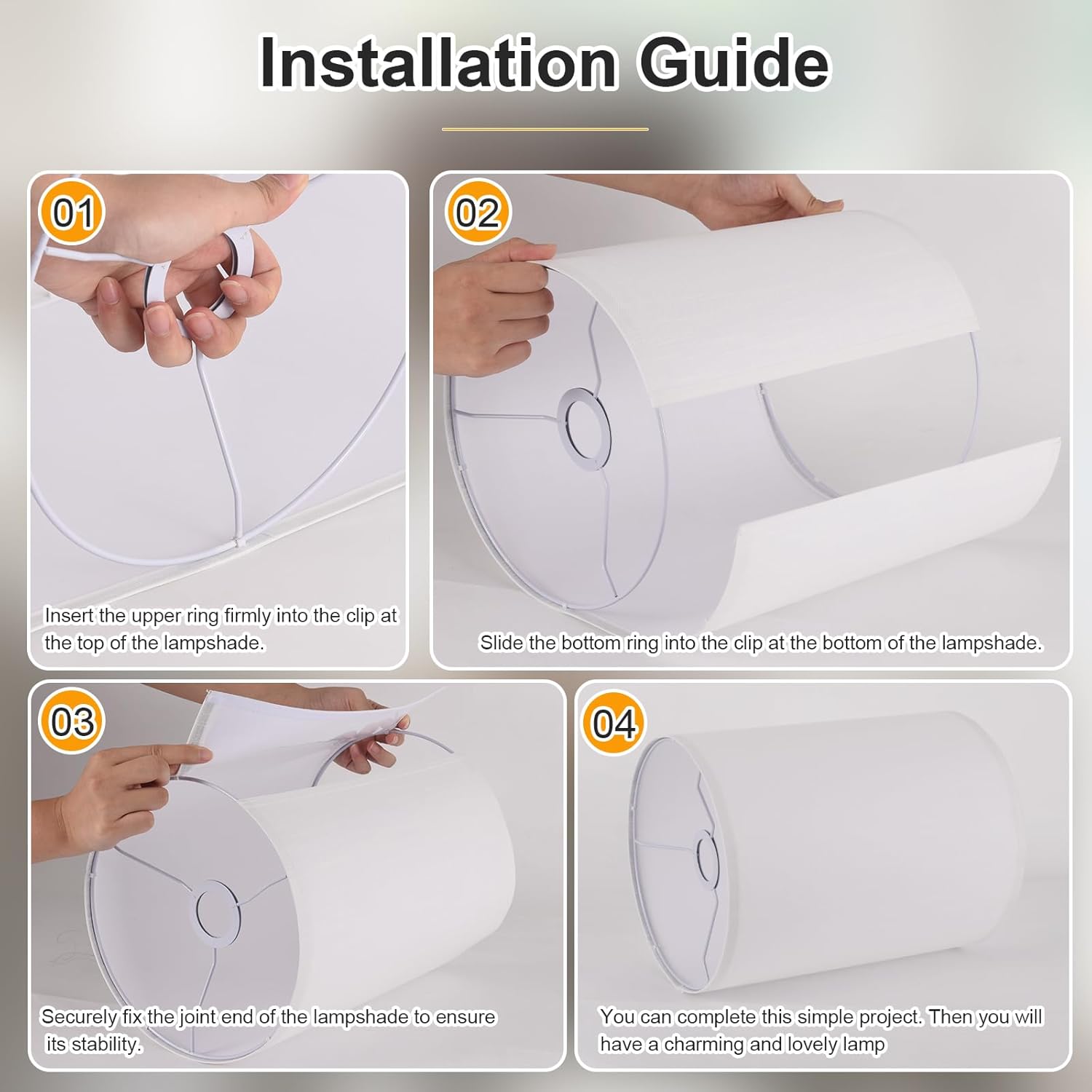 Installation Guide

01

Insert the upper ring firmly into the clip at the top of the lampshade.

02

Slide the bottom ring into the clip at the bottom of the lampshade.

03

Securely fix the joint end of the lampshade to ensure its stability.

04

You can complete this simple project. Then you will have a charming and lovely lamp