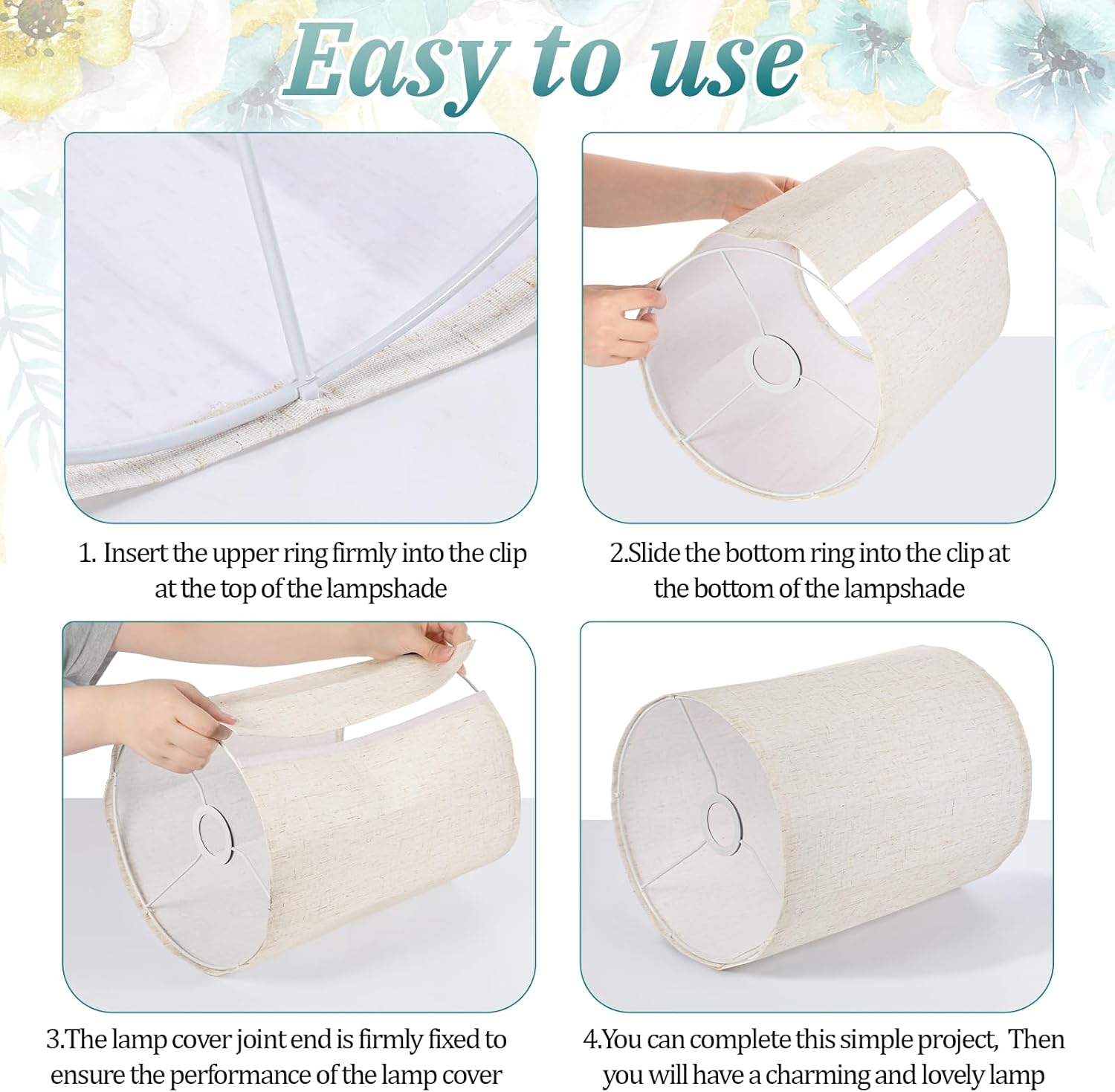 Easy to use

1. Insert the upper ring firmly into the clip at the top of the lampshade

2.Slide the bottom ring into the clip at the bottom of the lampshade

3.The lamp cover joint end is firmly fixed to ensure the performance of the lamp cover

4.You can complete this simple project, Then you will have a charming and lovely lamp