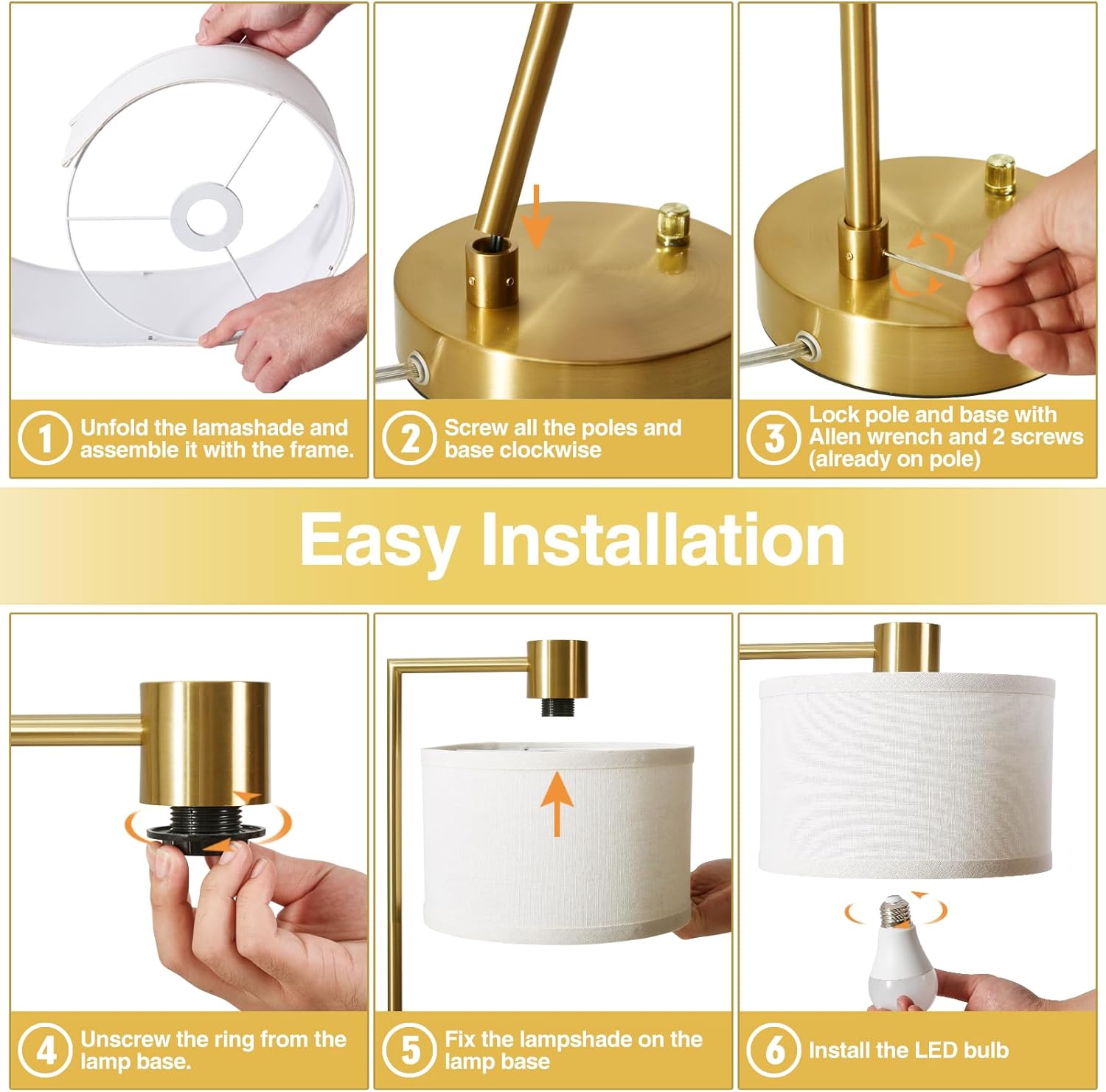 1 Unfold the lamashade and assemble it with the frame.

2 Screw all the poles and base clockwise

3 Lock pole and base with Allen wrench and 2 screws (already on pole)

Easy Installation

4 Unscrew the ring from the lamp base.

5 Fix the lampshade on the lamp base

6 Install the LED bulb