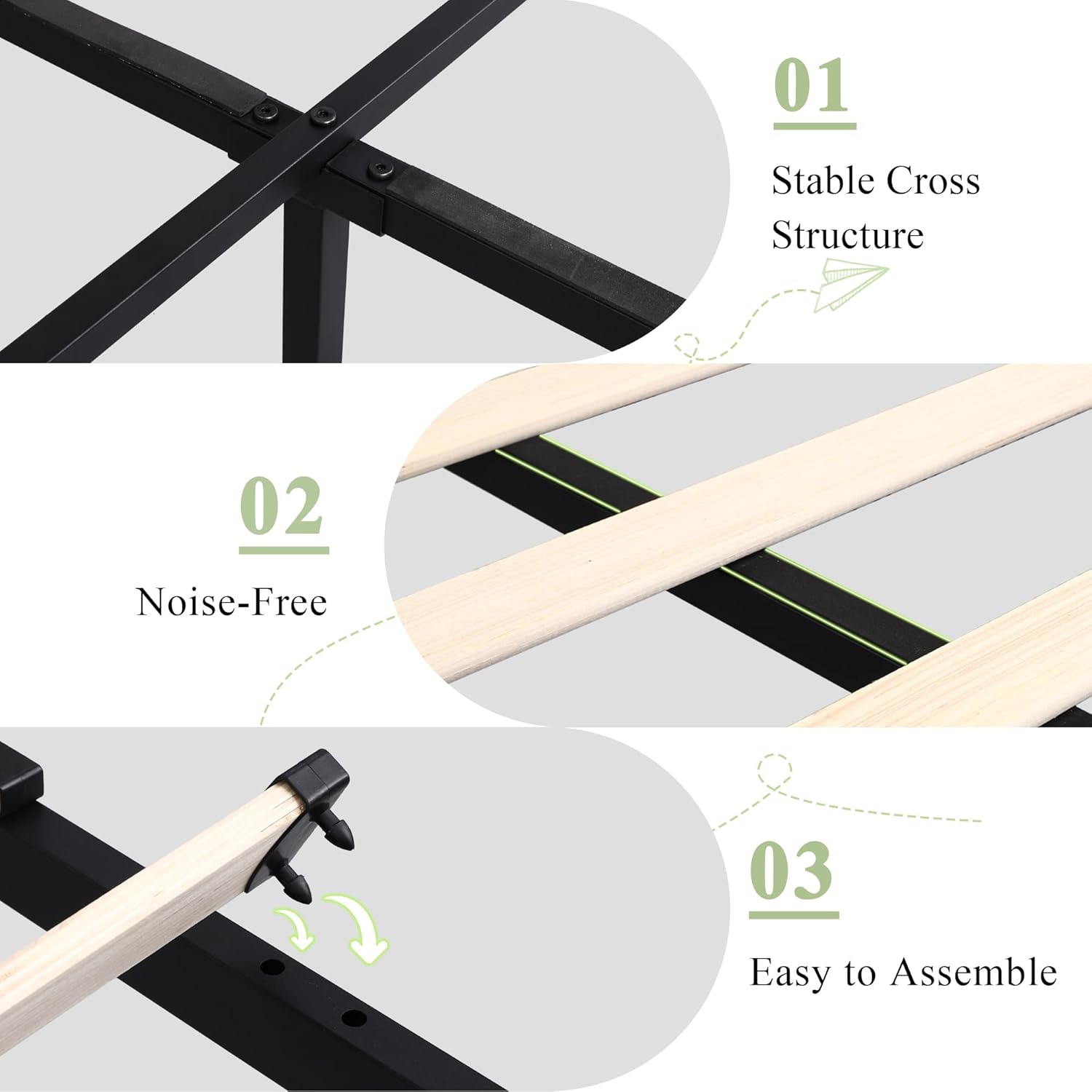 01

Stable Cross Structure

02

Noise-Free

03

Easy to Assemble