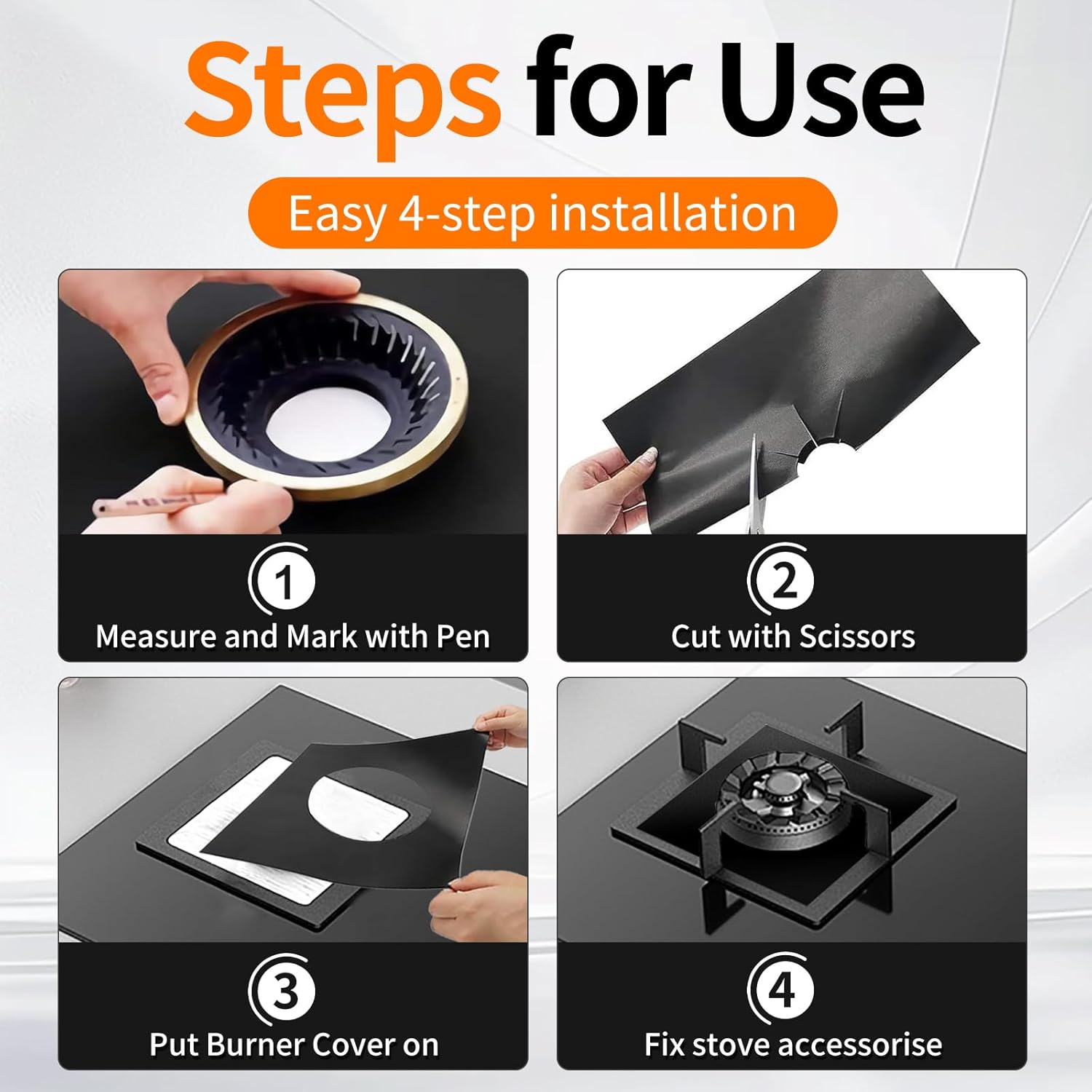 Steps for Use

Easy 4-step installation

1
Measure and Mark with Pen

2
Cut with Scissors

3
Put Burner Cover on

4
Fix stove accessorise