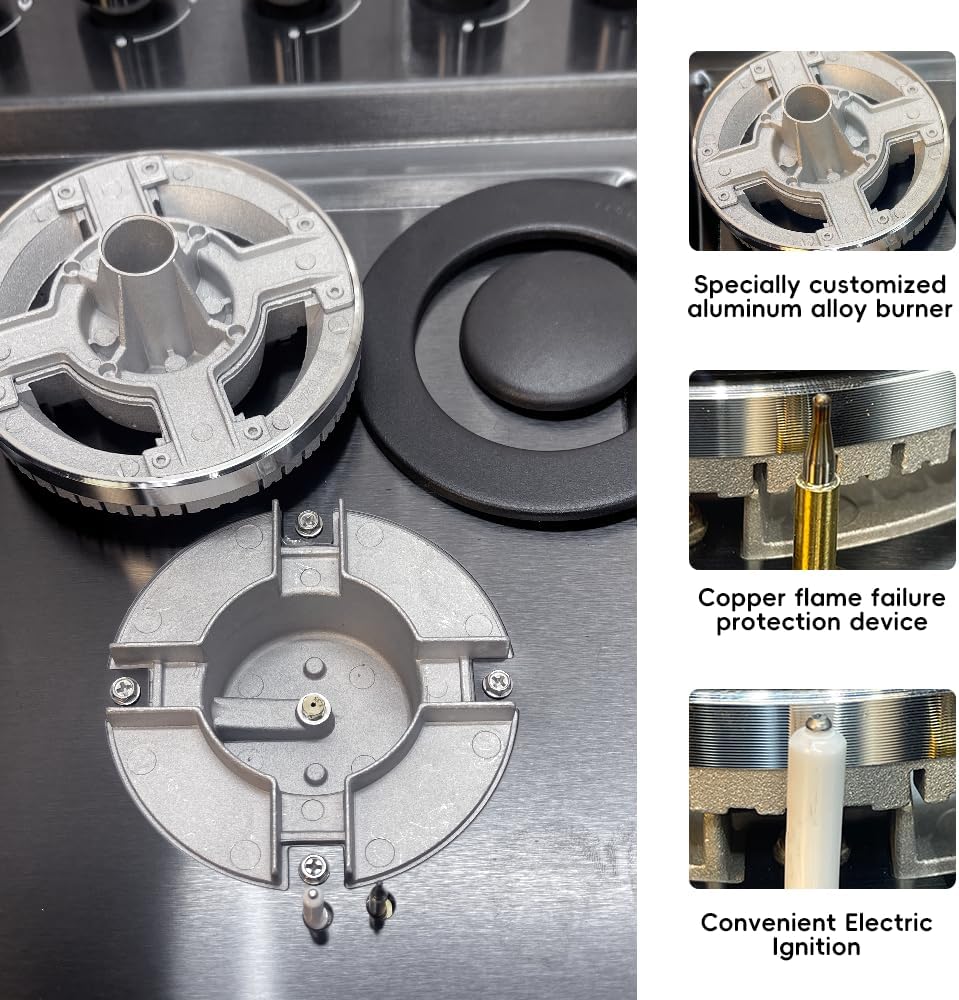 Specially customized aluminum alloy burner

Copper flame failure protection device

Convenient Electric Ignition