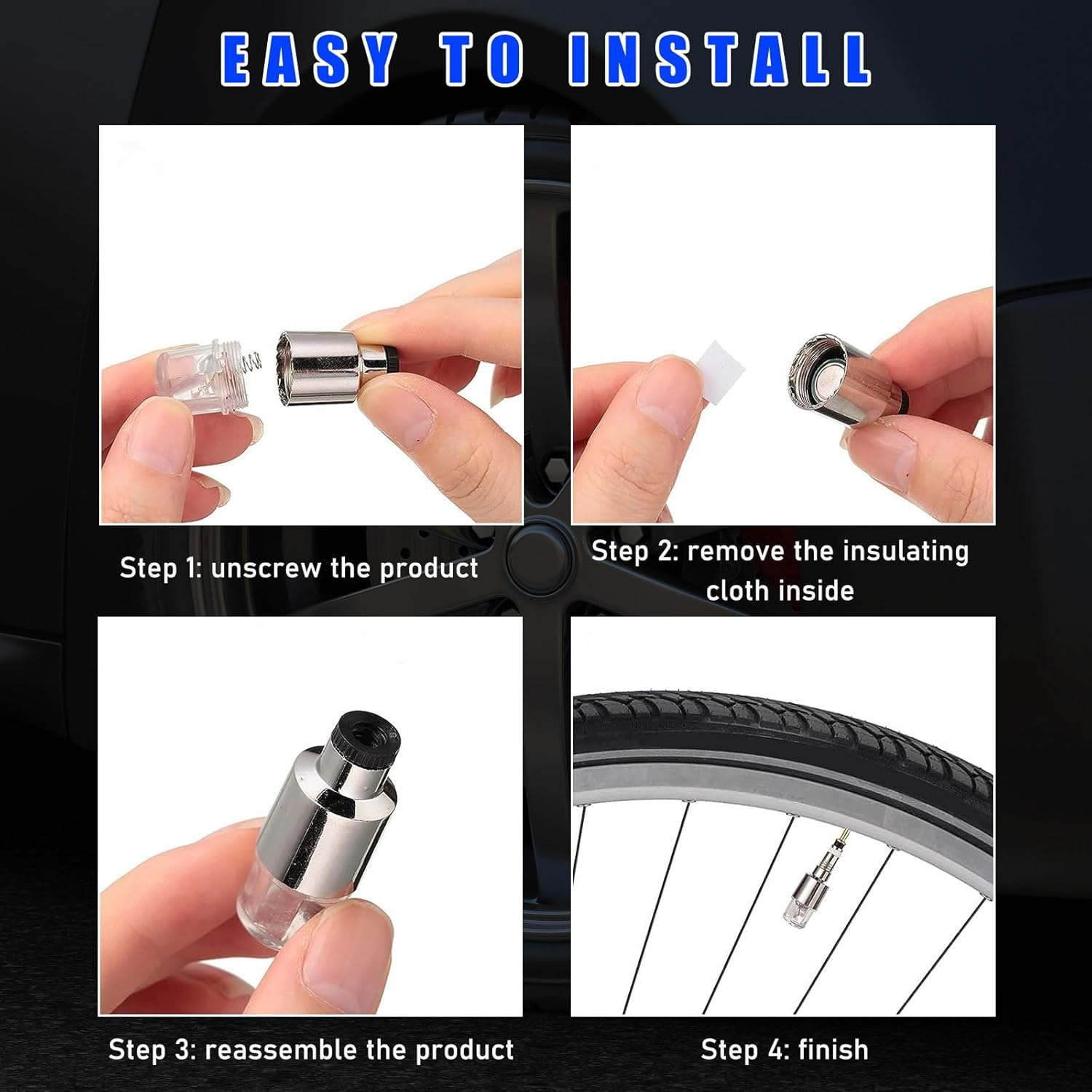 EASY TO INSTALL

Step 1: unscrew the product

Step 2: remove the insulating cloth inside

Step 3: reassemble the product

Step 4: finish