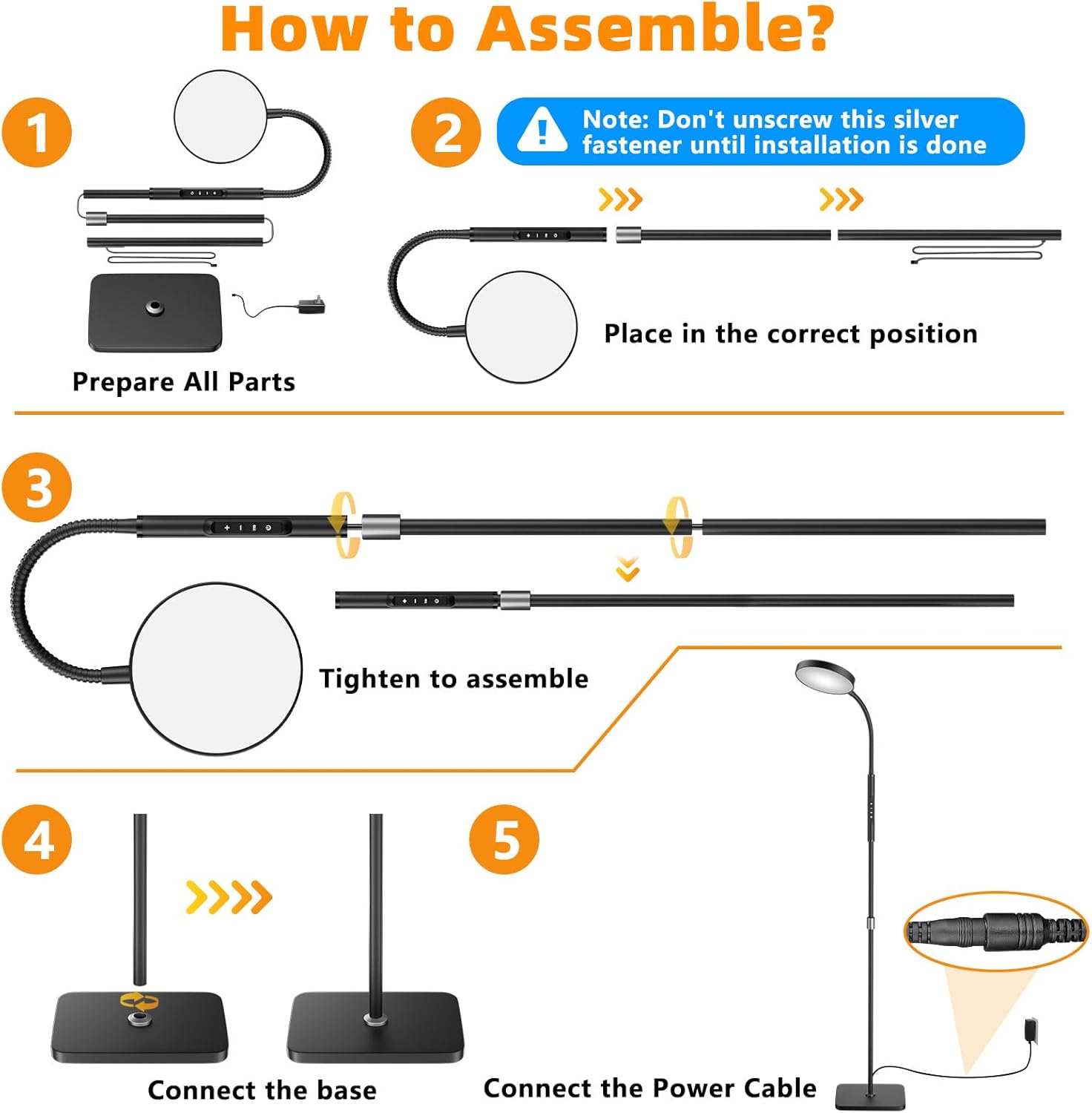 How to Assemble?

1

Prepare All Parts

2

Note: Don't unscrew this silver fastener until installation is done

Place in the correct position

3

Tighten to assemble

4

Connect the base

5

Connect the Power Cable