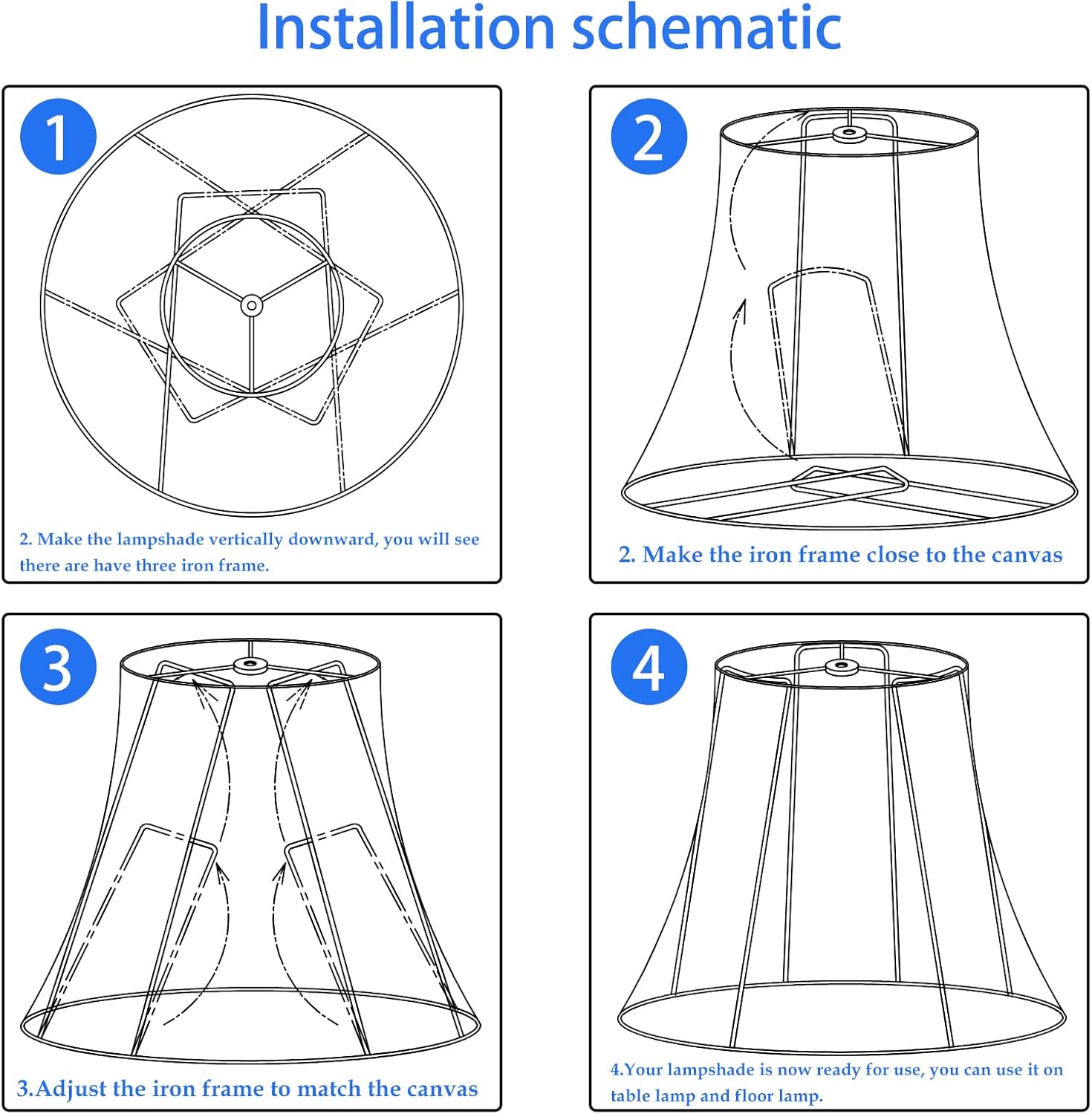 Installation schematic

1

2. Make the lampshade vertically downward, you will see there are have three iron frame.

2

2. Make the iron frame close to the canvas

3

3.Adjust the iron frame to match the canvas

4

4.Your lampshade is now ready for use, you can use it on table lamp and floor lamp.