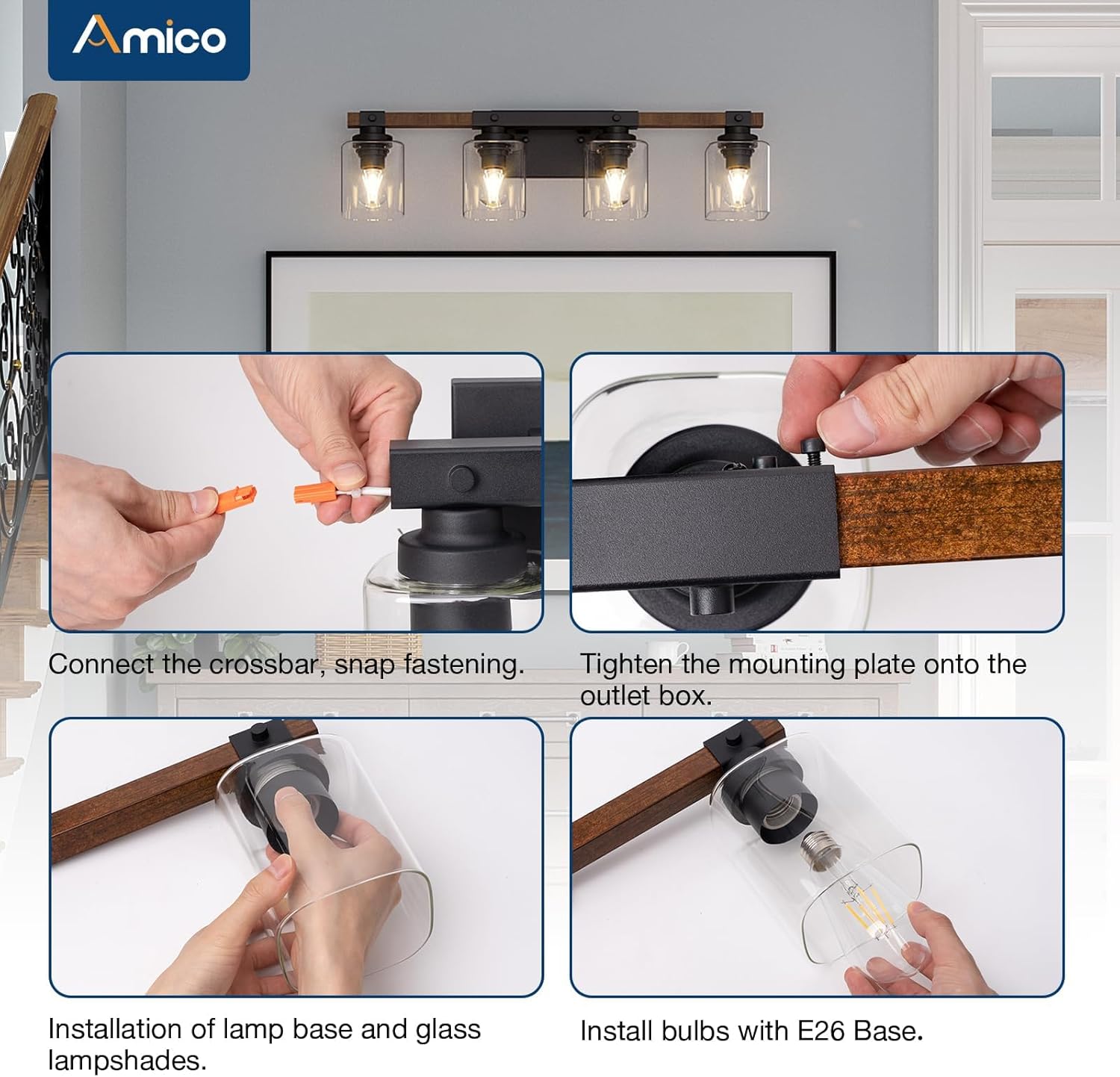 Amico

Connect the crossbar, snap fastening.

Tighten the mounting plate onto the outlet box.

Installation of lamp base and glass lampshades.

Install bulbs with E26 Base.