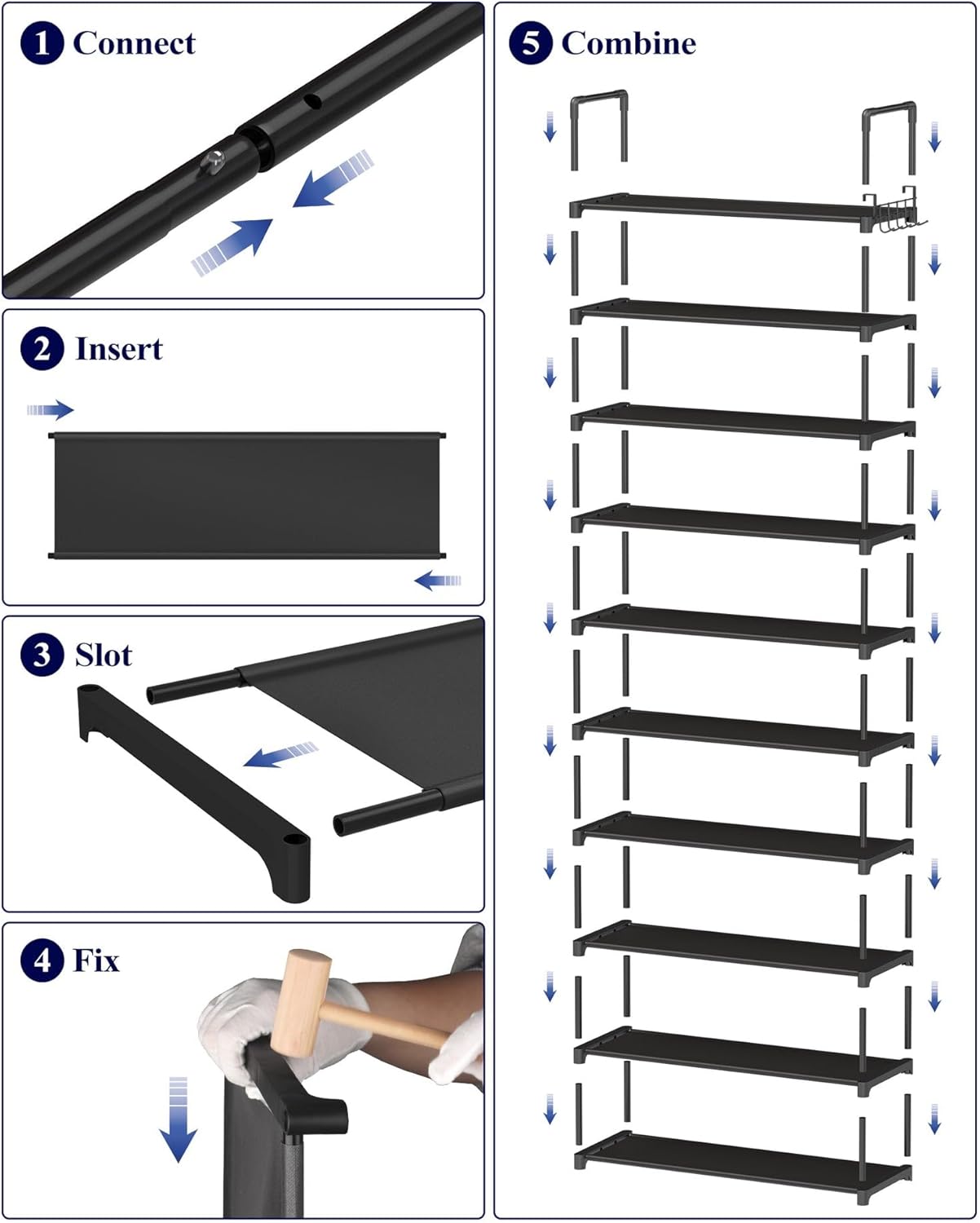 1 Connect

2 Insert

3 Slot

4 Fix

5 Combine