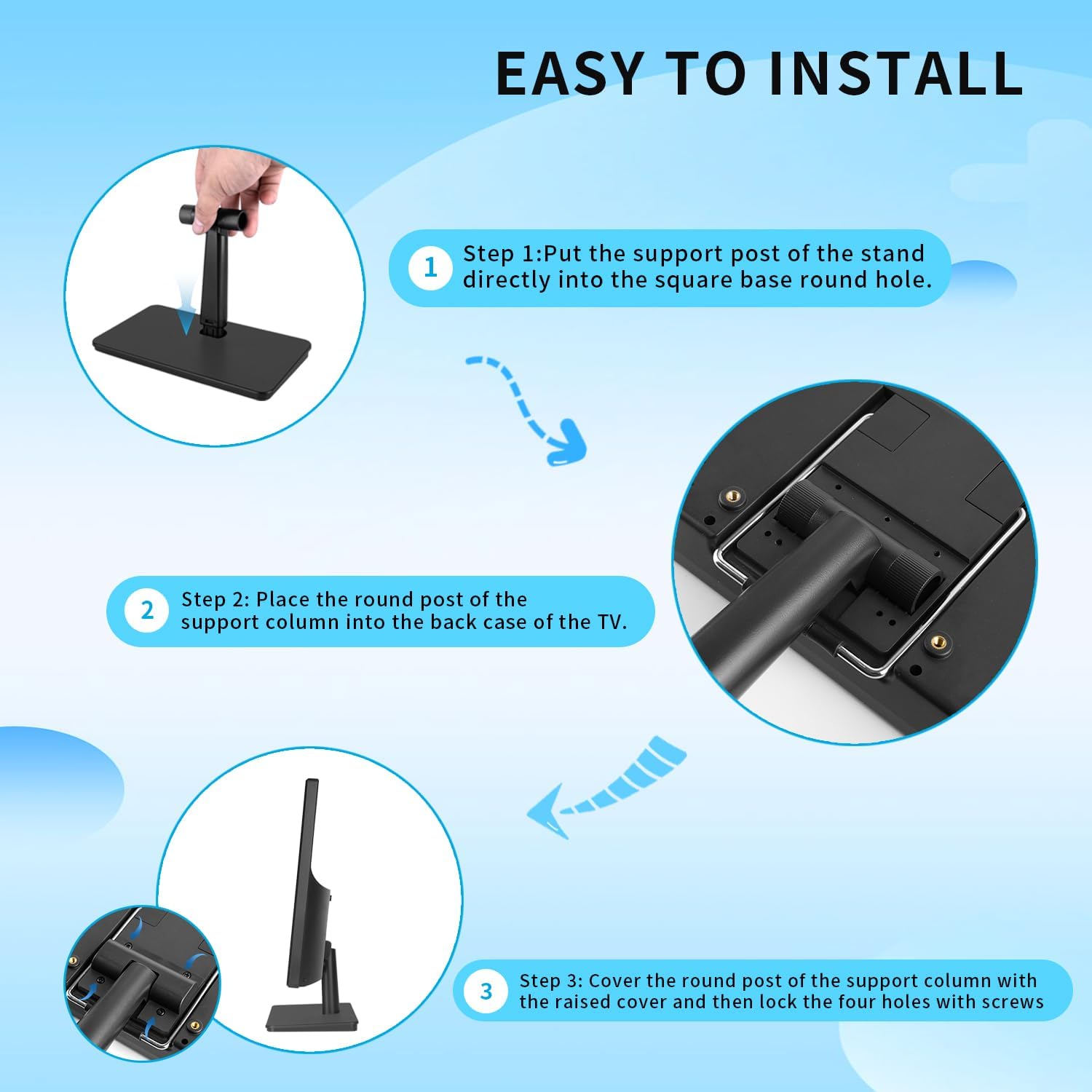 EASY TO INSTALL

1 Step 1:Put the support post of the stand directly into the square base round hole.

2 Step 2: Place the round post of the support column into the back case of the TV.

3 Step 3: Cover the round post of the support column with the raised cover and then lock the four holes with screws