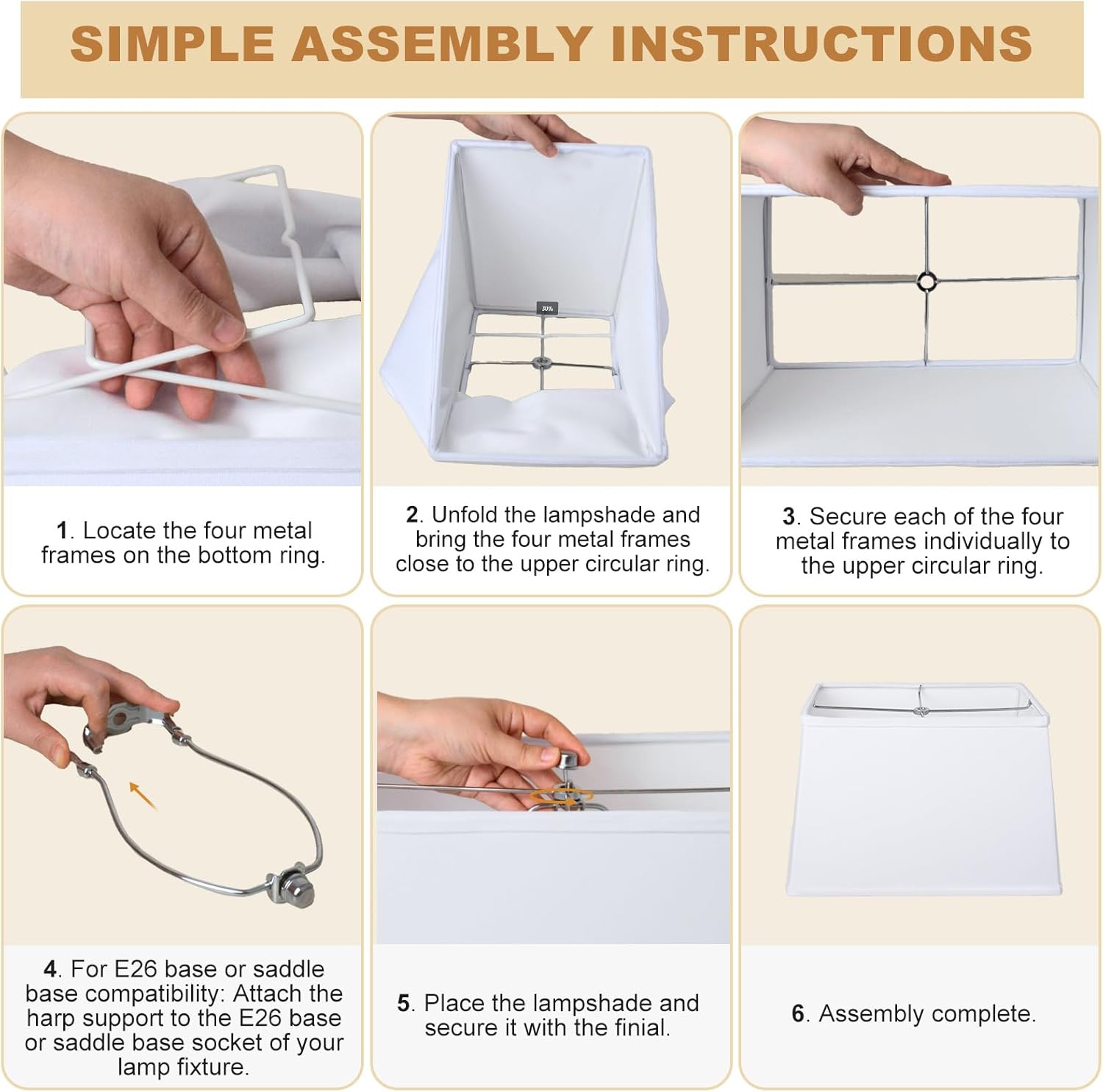 SIMPLE ASSEMBLY INSTRUCTIONS

30%

1. Locate the four metal frames on the bottom ring.

2. Unfold the lampshade and bring the four metal frames close to the upper circular ring.

3. Secure each of the four metal frames individually to the upper circular ring.

4. For E26 base or saddle base compatibility: Attach the harp support to the E26 base or saddle base socket of your lamp fixture.

5. Place the lampshade and secure it with the finial.

6. Assembly complete.