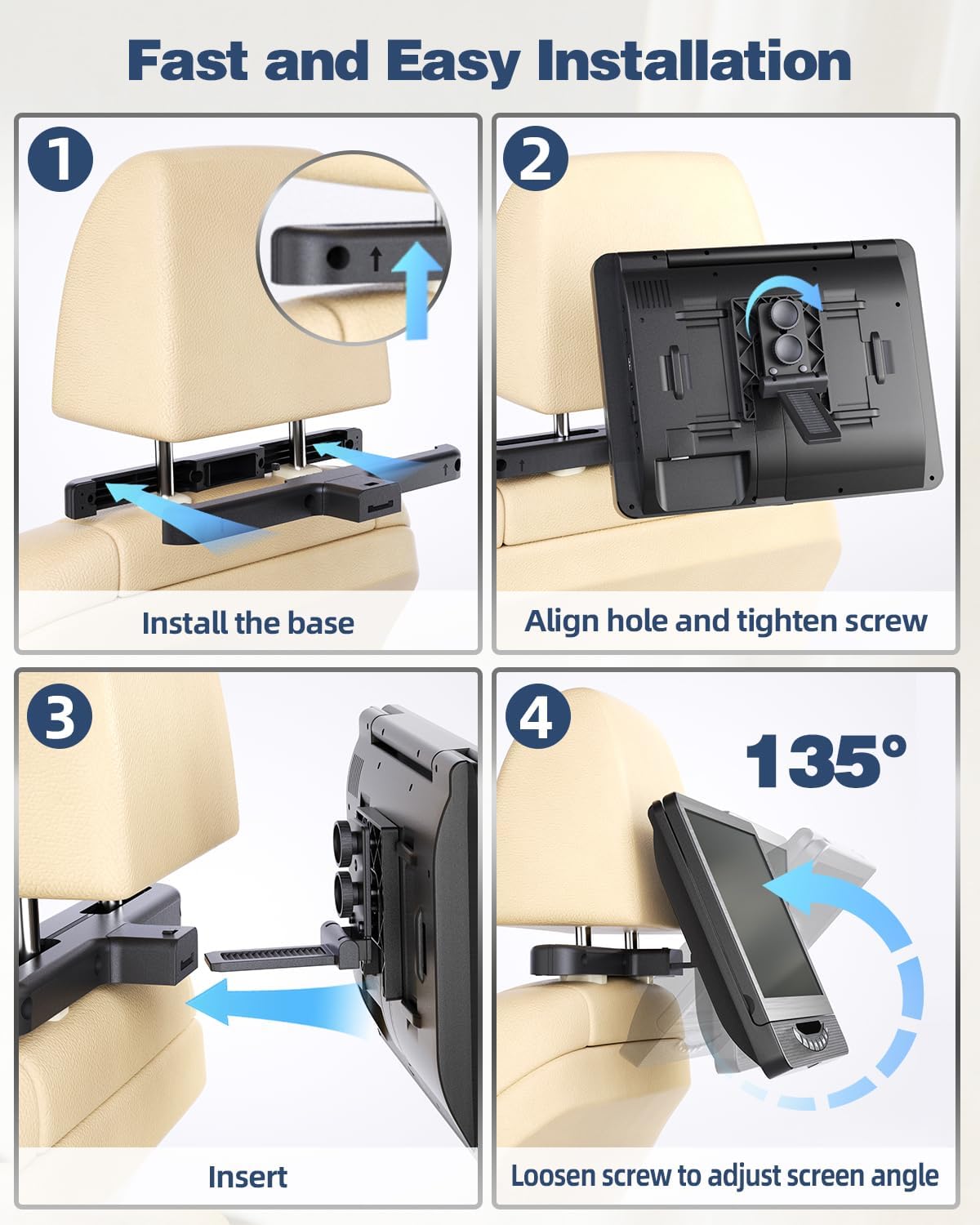 Fast and Easy Installation

1

Install the base

2

Align hole and tighten screw

3

Insert

4

135°

Loosen screw to adjust screen angle