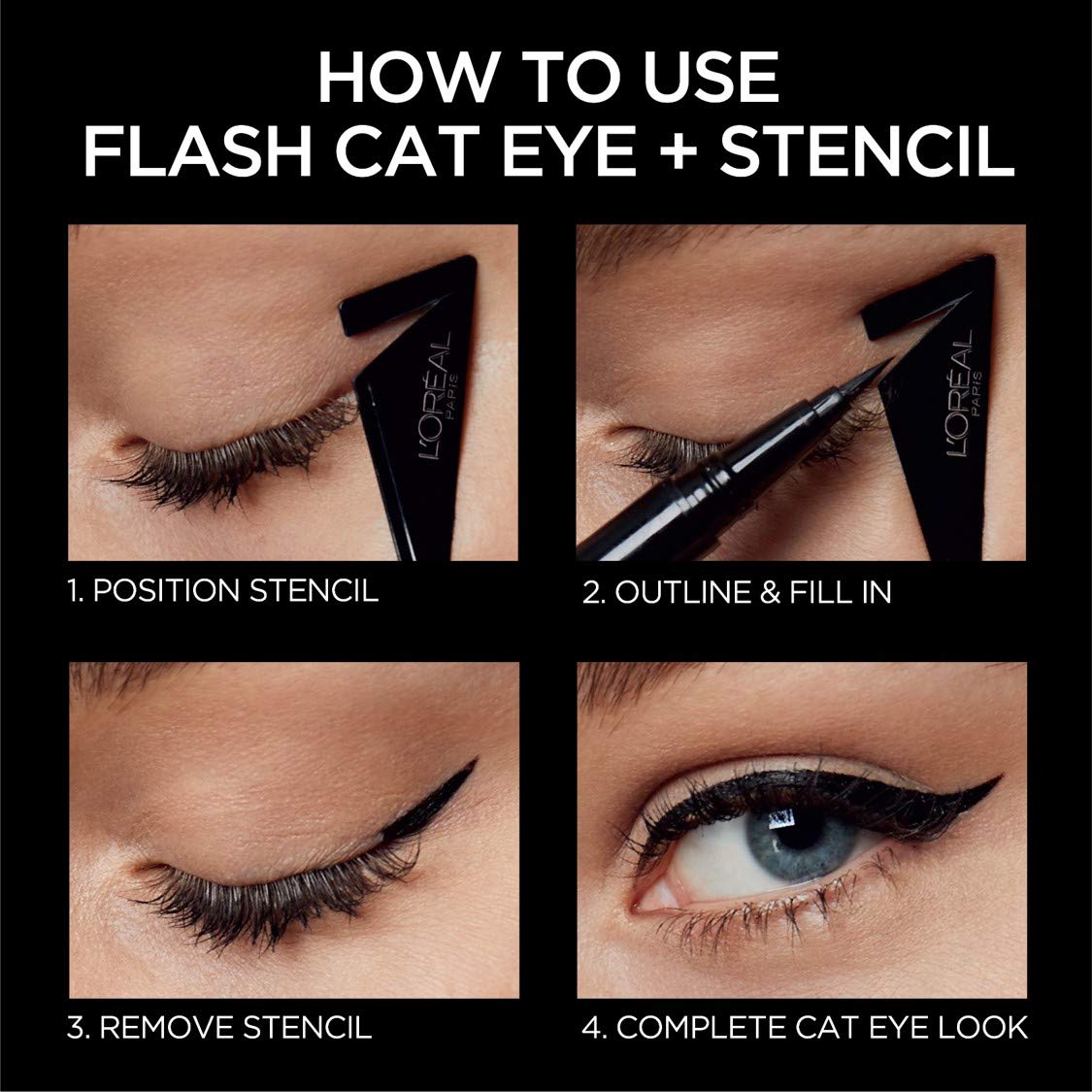 HOW TO USE
FLASH CAT EYE + STENCIL

L'ORÉAL PARIS

1. POSITION STENCIL

L'ORÉAL PARIS

2. OUTLINE & FILL IN

3. REMOVE STENCIL

4. COMPLETE CAT EYE LOOK