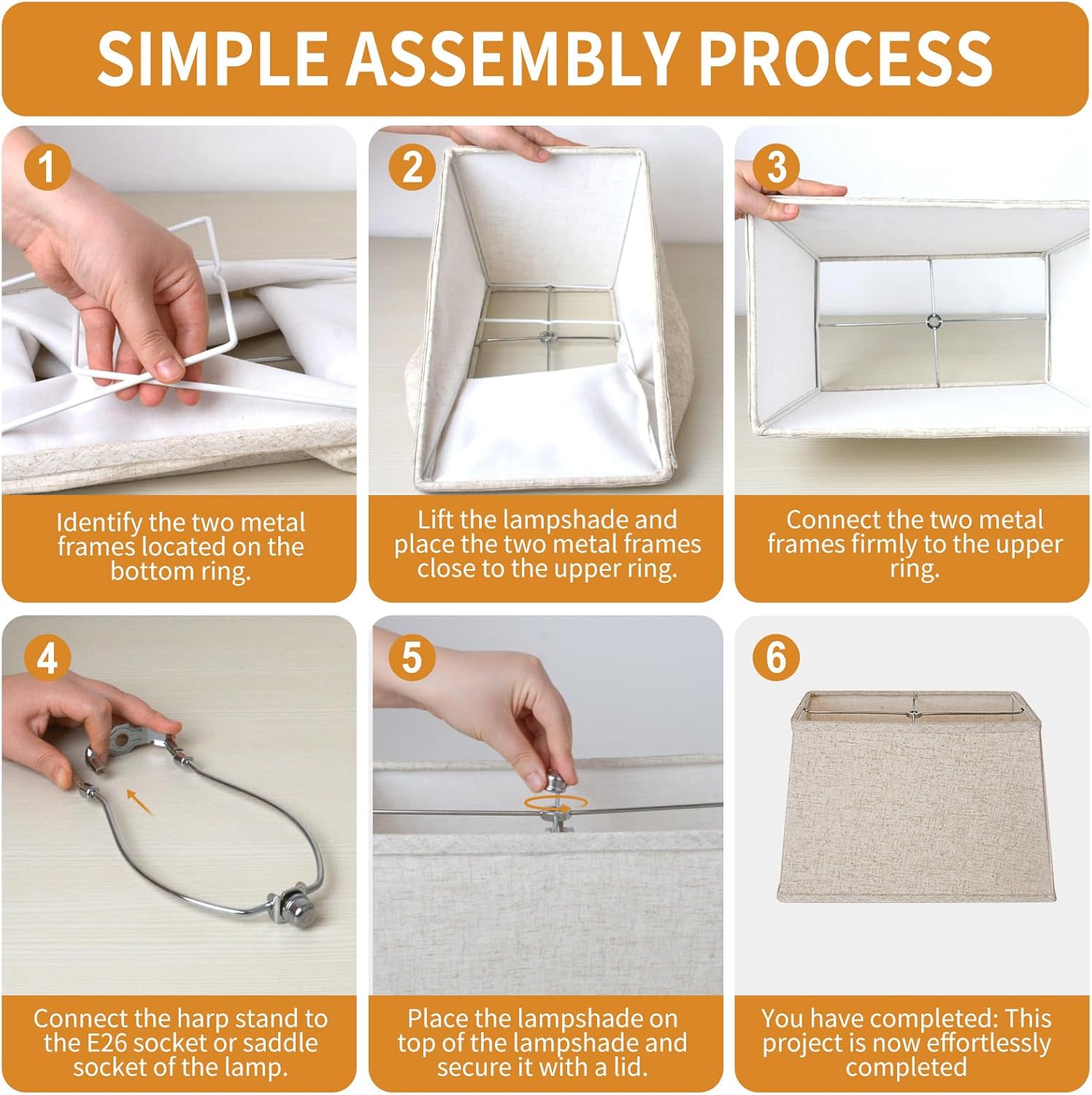 SIMPLE ASSEMBLY PROCESS

1

Identify the two metal frames located on the bottom ring.

2

Lift the lampshade and place the two metal frames close to the upper ring.

3

Connect the two metal frames firmly to the upper ring.

4

Connect the harp stand to the E26 socket or saddle socket of the lamp.

5

Place the lampshade on top of the lampshade and secure it with a lid.

6

You have completed: This project is now effortlessly completed