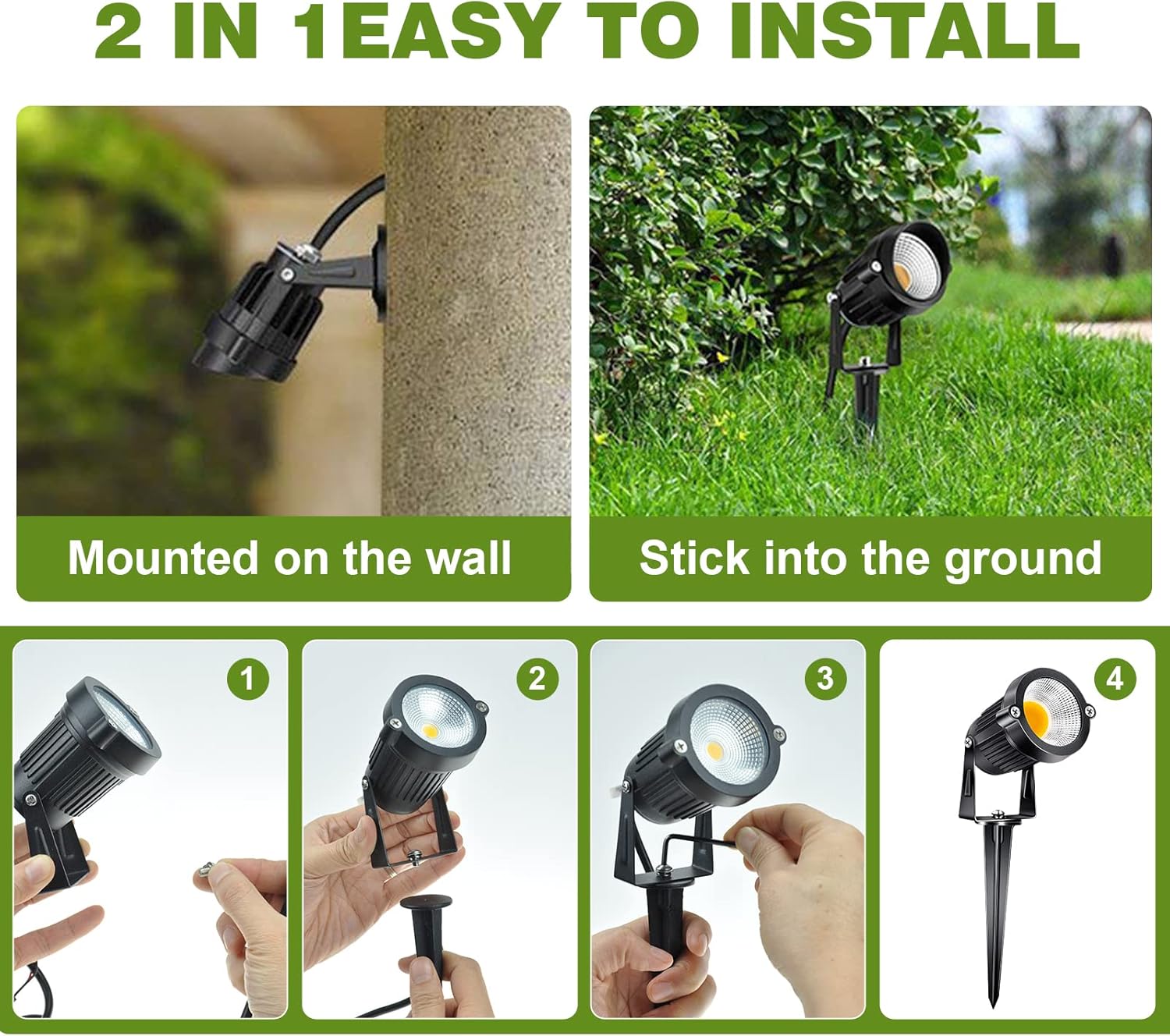 2 IN 1EASY TO INSTALL

Mounted on the wall

Stick into the ground

1

2

3

4