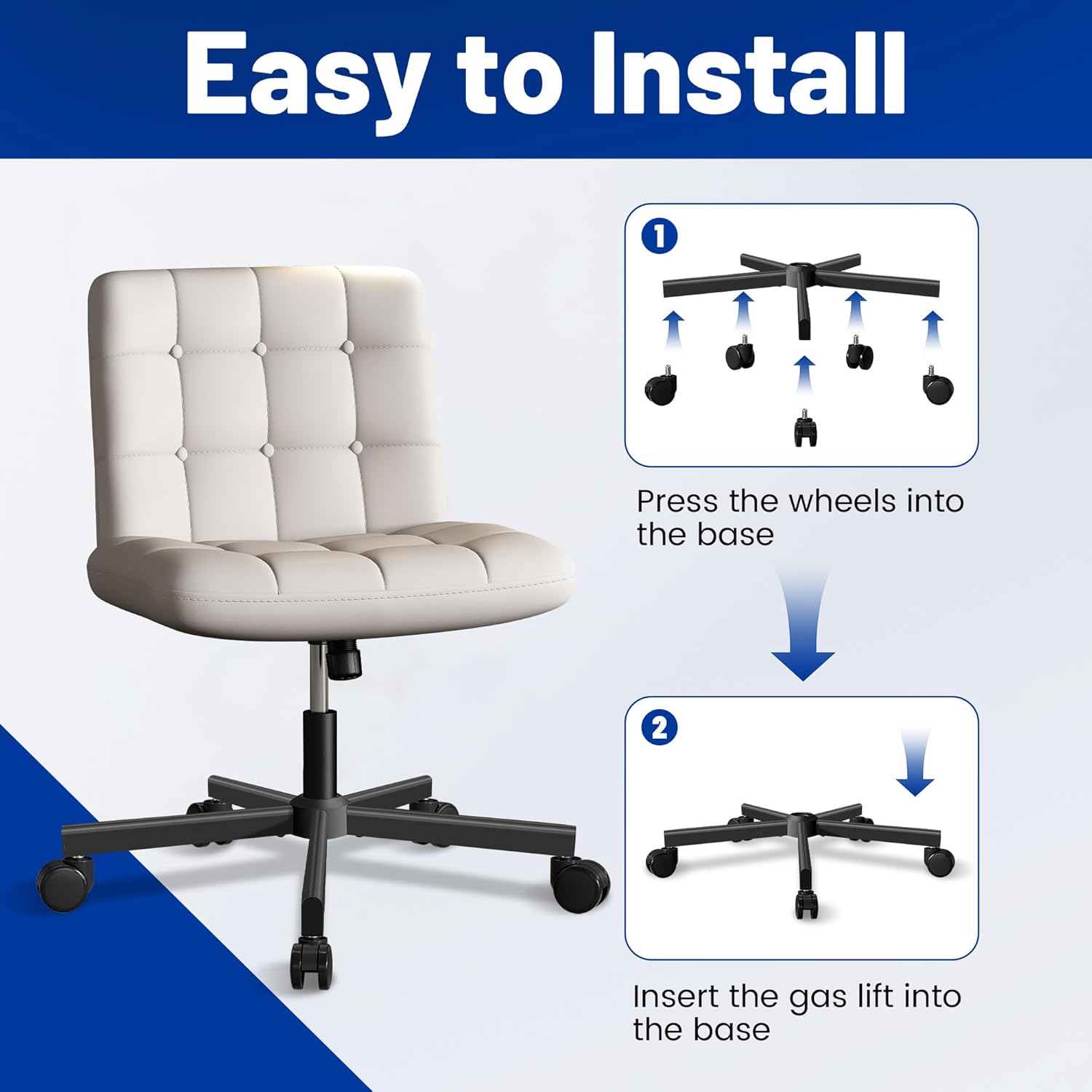 Easy to Install

1

Press the wheels into the base

2

Insert the gas lift into the base